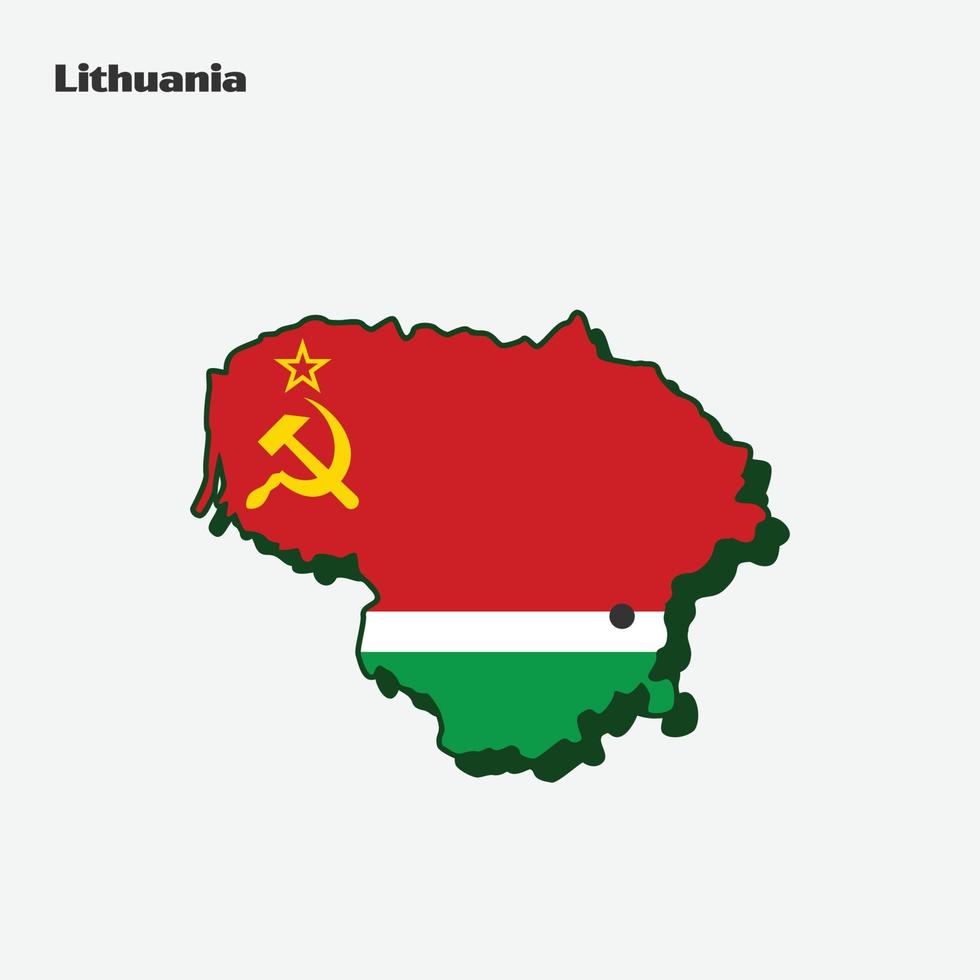 Lithuania