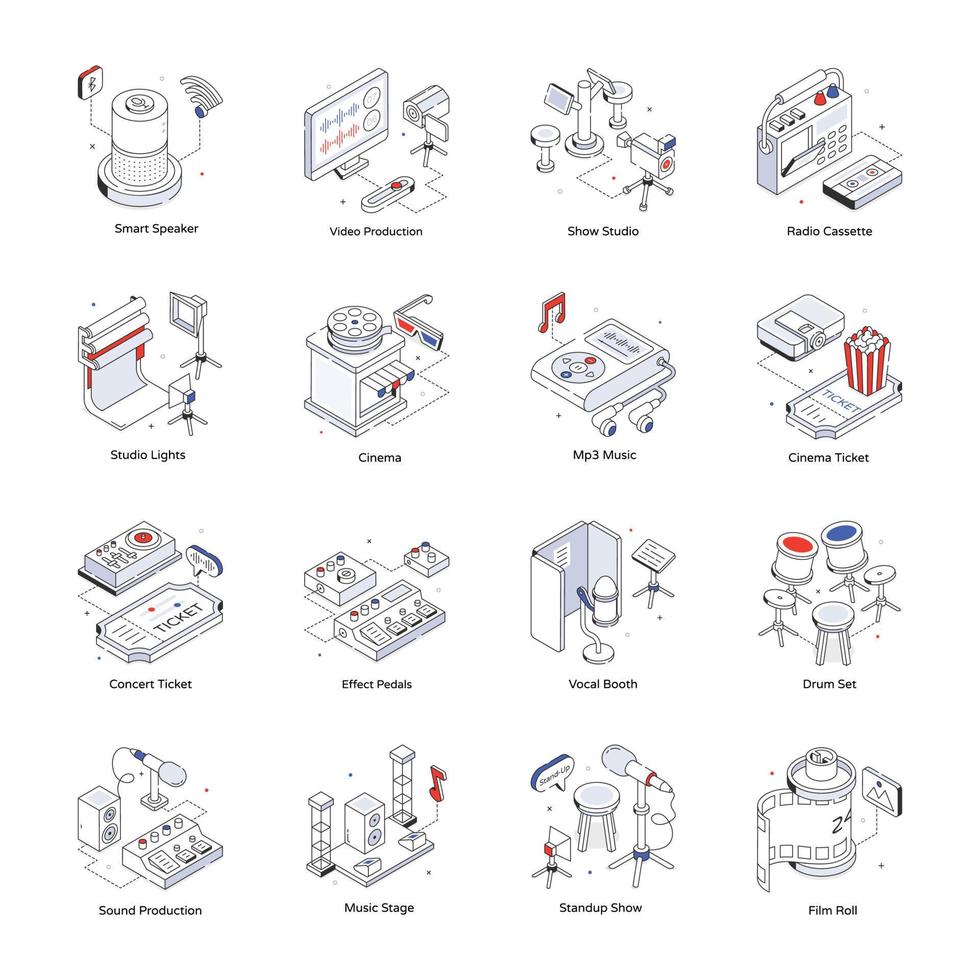 Smart Speaker
Video Production
Show Studio
Radio Cassette

Studio Lights
Cinema
Mp3 Music
TICKET
Cinema Ticket

TICKET
Concert Ticket
Effect Pedals
Vocal Booth
Drum Set

Sound Production
Music Stage
Stand-Up
Standup Show
24
Film Roll