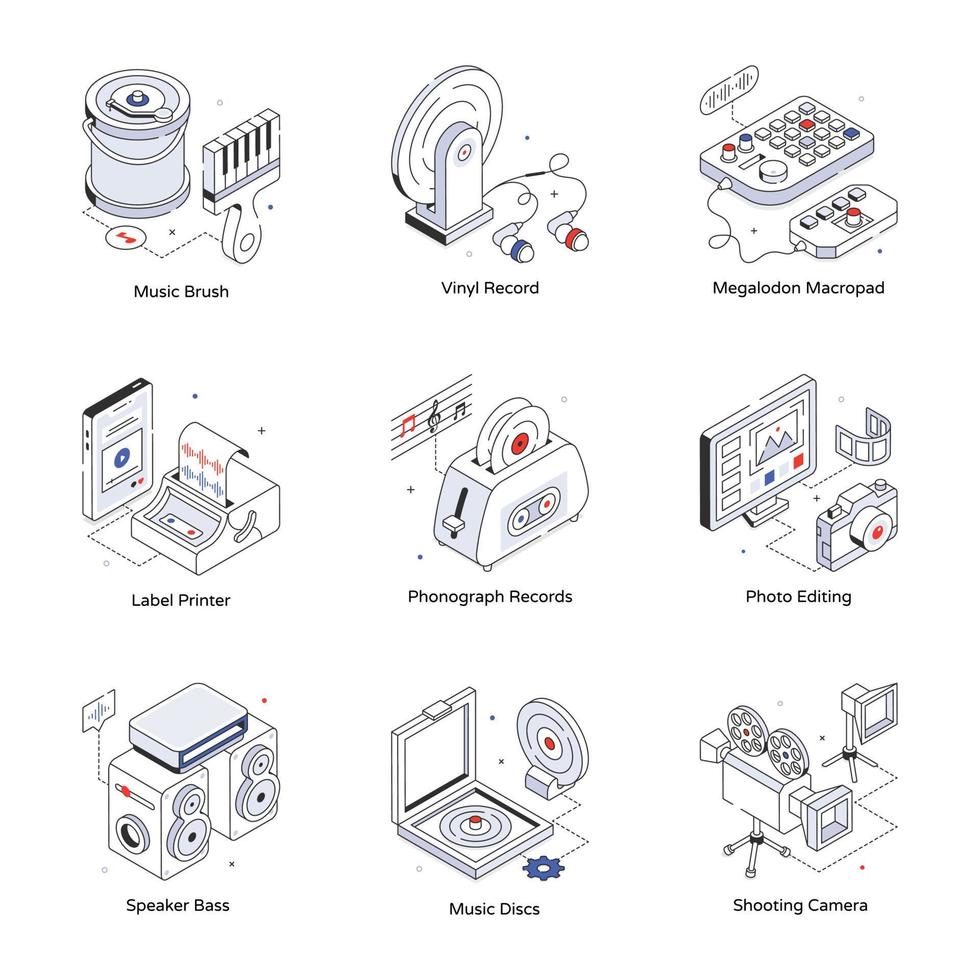 Music Brush

Vinyl Record

Megalodon Macropad

Label Printer

Phonograph Records

Photo Editing

Speaker Bass

Music Discs

Shooting Camera