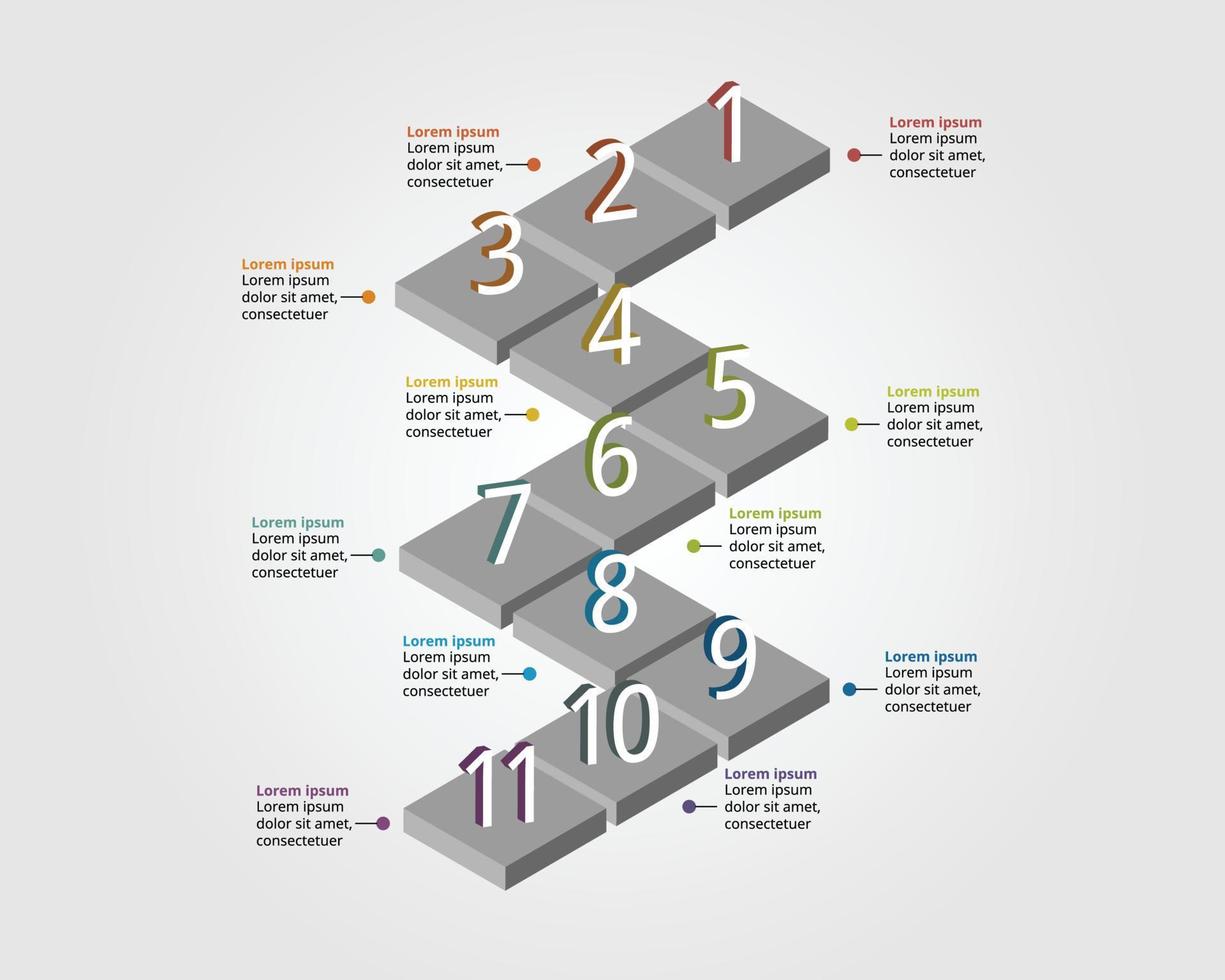 1

Lorem ipsum
Lorem ipsum dolor sit amet, consectetuer

2

Lorem ipsum
Lorem ipsum dolor sit amet, consectetuer

3

Lorem ipsum
Lorem ipsum dolor sit amet, consectetuer

4

Lorem ipsum
Lorem ipsum dolor sit amet, consectetuer

5

Lorem ipsum
Lorem ipsum dolor sit amet, consectetuer

6

Lorem ipsum
Lorem ipsum dolor sit amet, consectetuer

7

Lorem ipsum
Lorem ipsum dolor sit amet, consectetuer

8

Lorem ipsum
Lorem ipsum dolor sit amet, consectetuer

9

Lorem ipsum
Lorem ipsum dolor sit amet, consectetuer

10

Lorem ipsum
Lorem ipsum dolor sit amet, consectetuer

11

Lorem ipsum
Lorem ipsum dolor sit amet, consectetuer