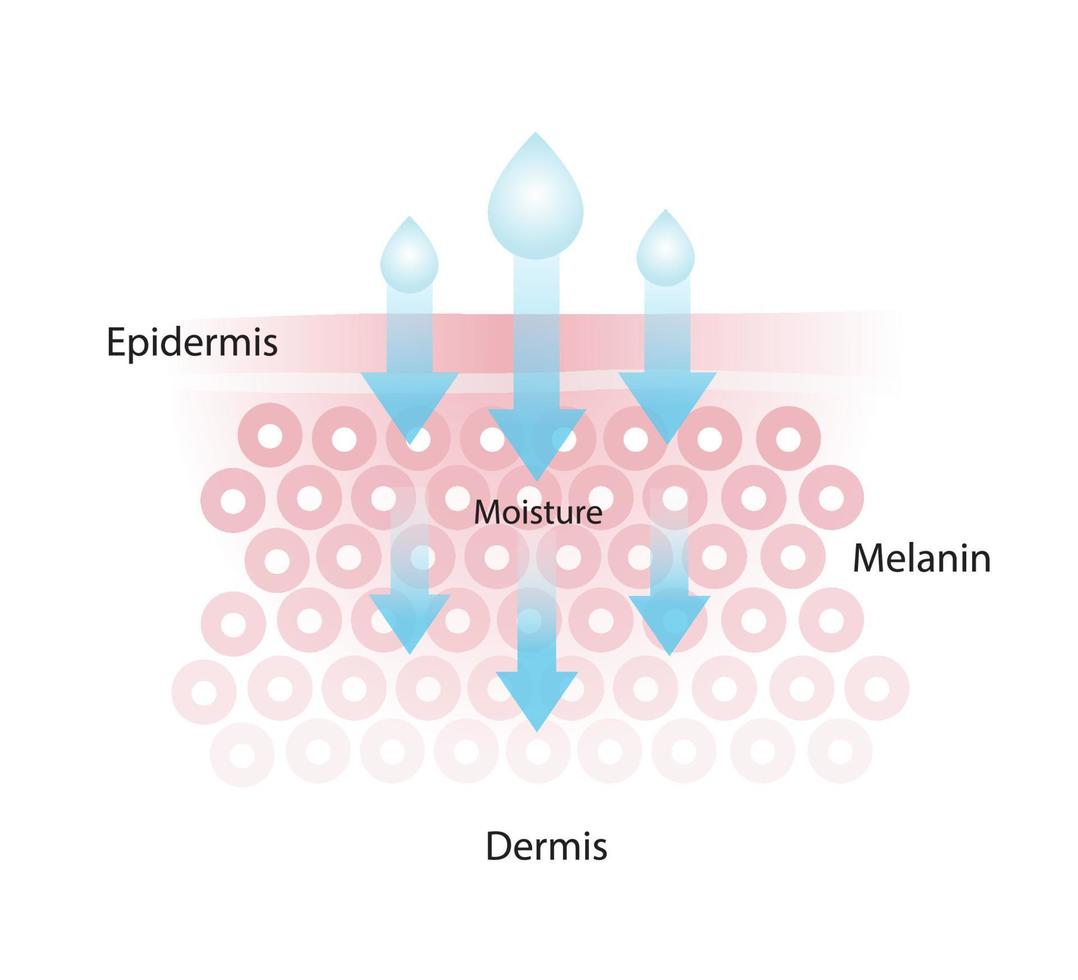 Epidermis
Moisture
Melanin
Dermis