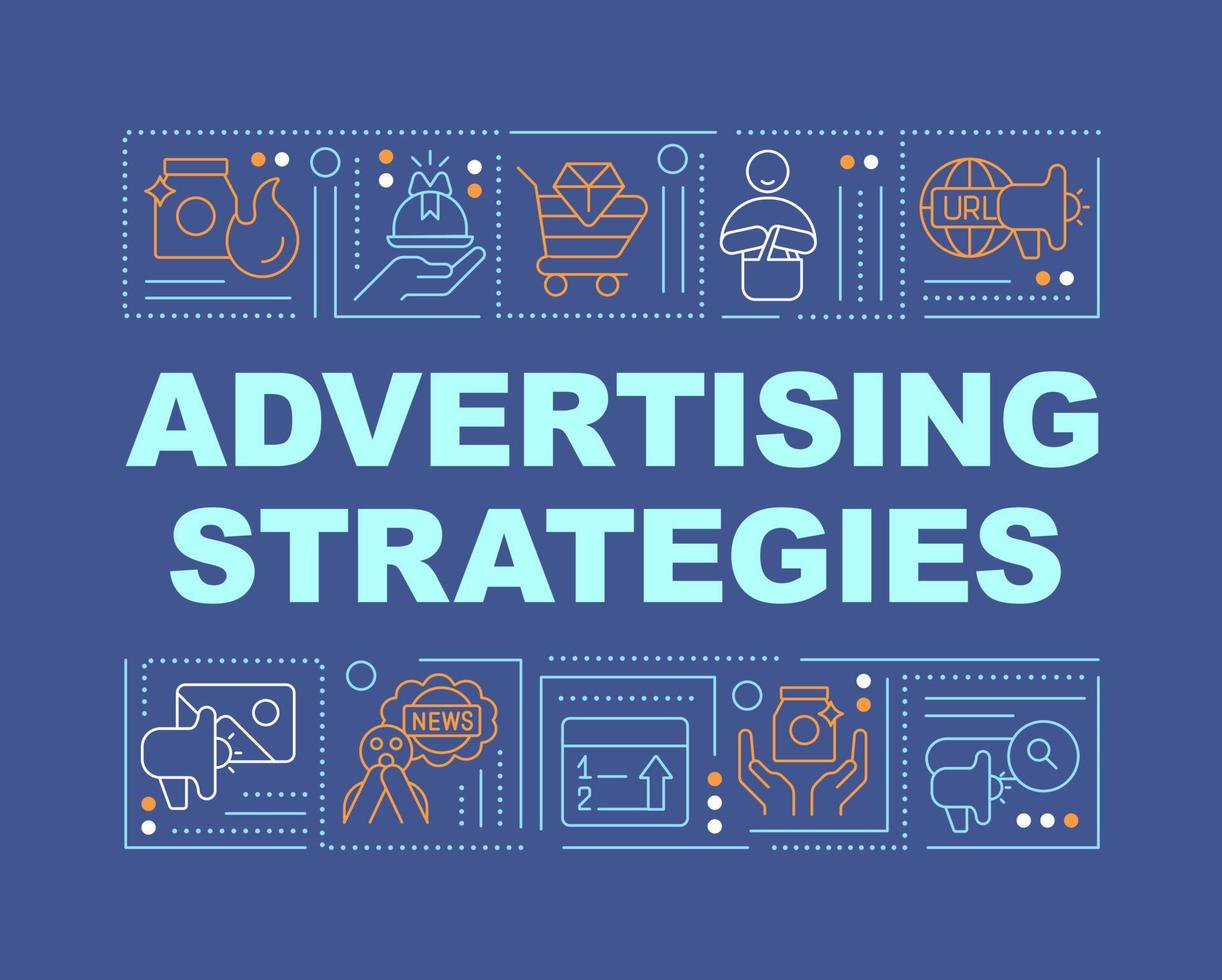 URL

ADVERTISING STRATEGIES

NEWS

1
2