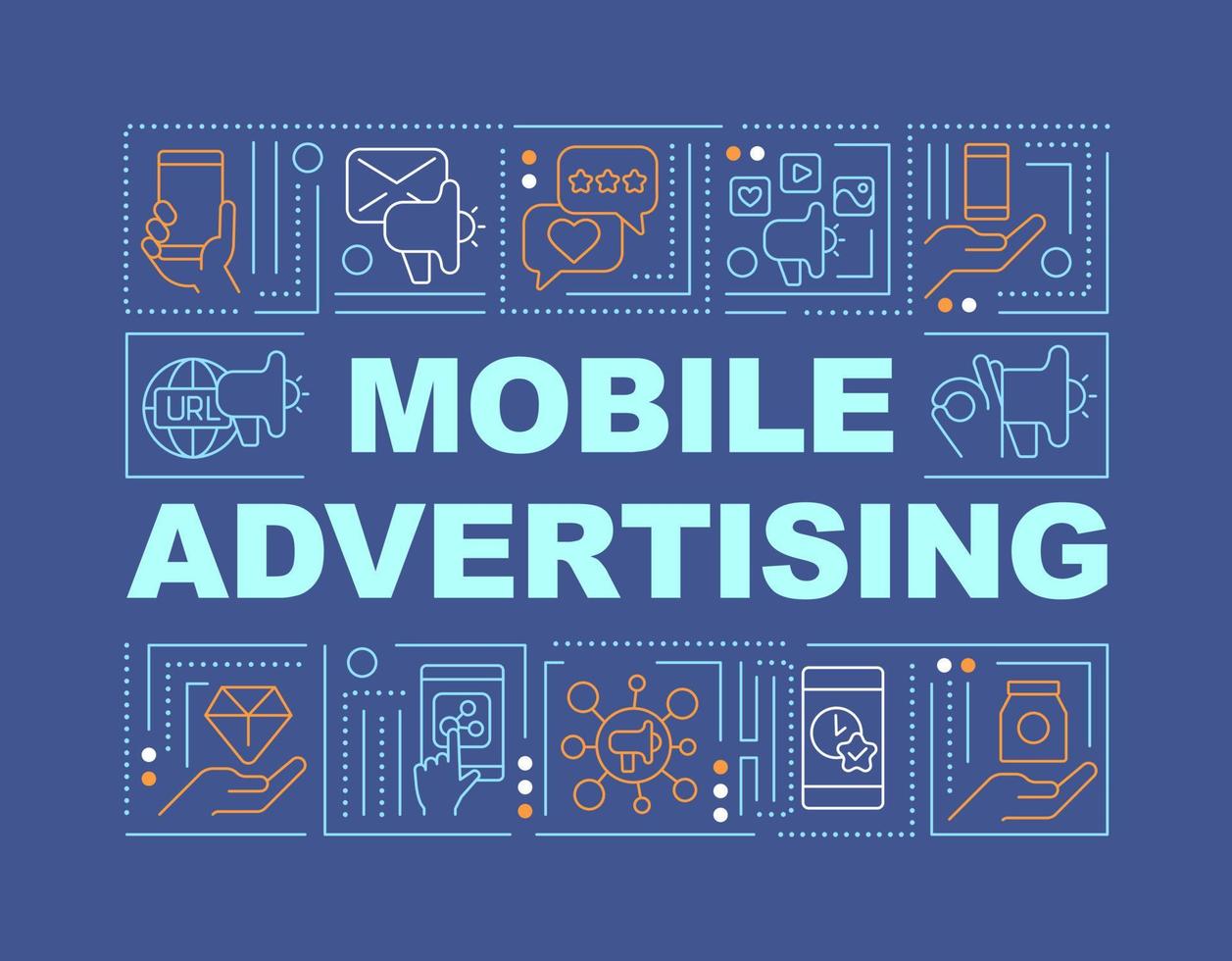 URL

MOBILE ADVERTISING