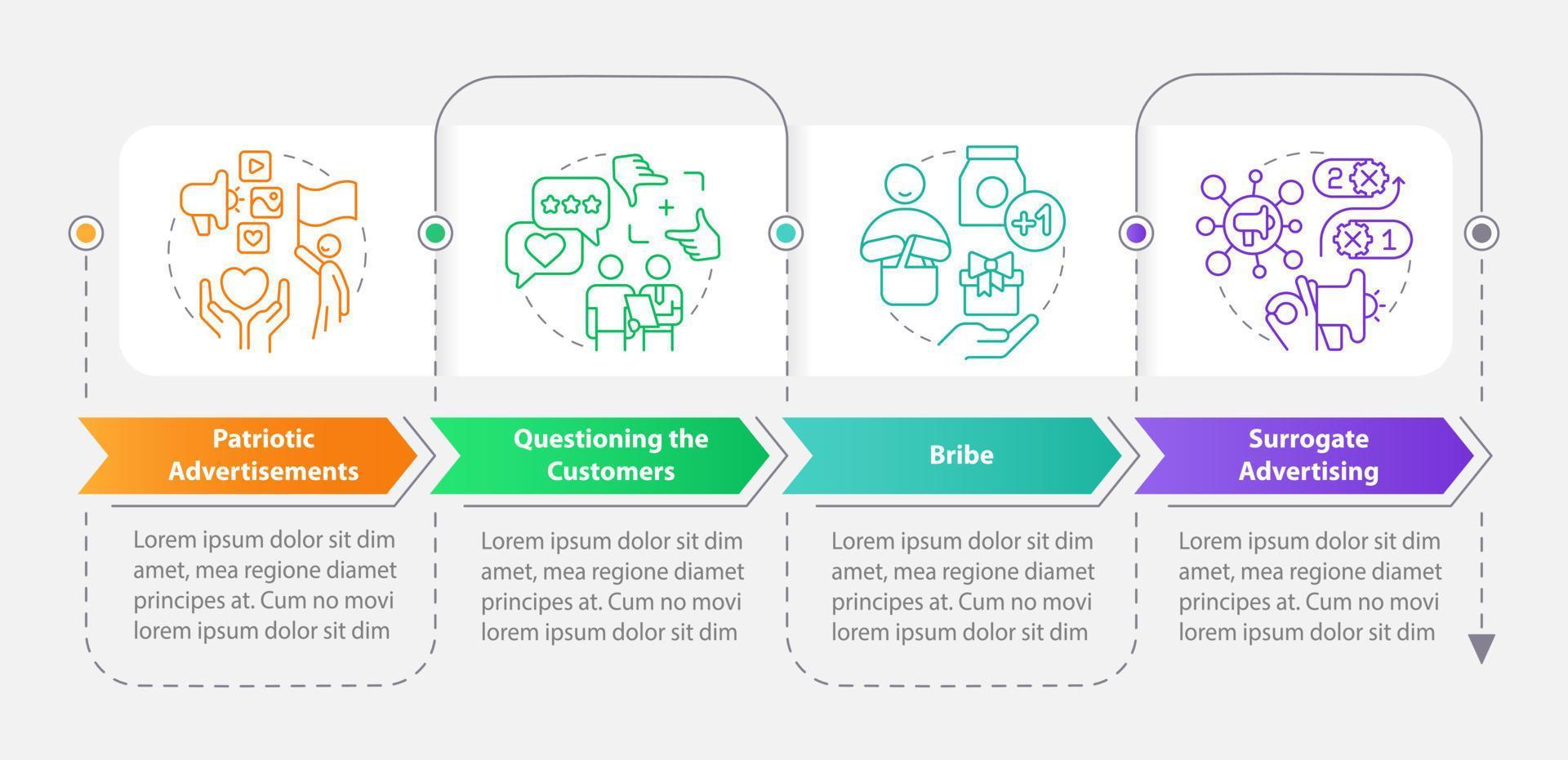 +1

2

1

Patriotic Advertisements

Lorem ipsum dolor sit dim amet, mea regione diamet principes at. Cum no movi lorem ipsum dolor sit dim

Questioning the Customers

Lorem ipsum dolor sit dim amet, mea regione diamet principes at. Cum no movi lorem ipsum dolor sit dim

Bribe

Lorem ipsum dolor sit dim amet, mea regione diamet principes at. Cum no movi lorem ipsum dolor sit dim

Surrogate Advertising

Lorem ipsum dolor sit dim amet, mea regione diamet principes at. Cum no movi lorem ipsum dolor sit dim