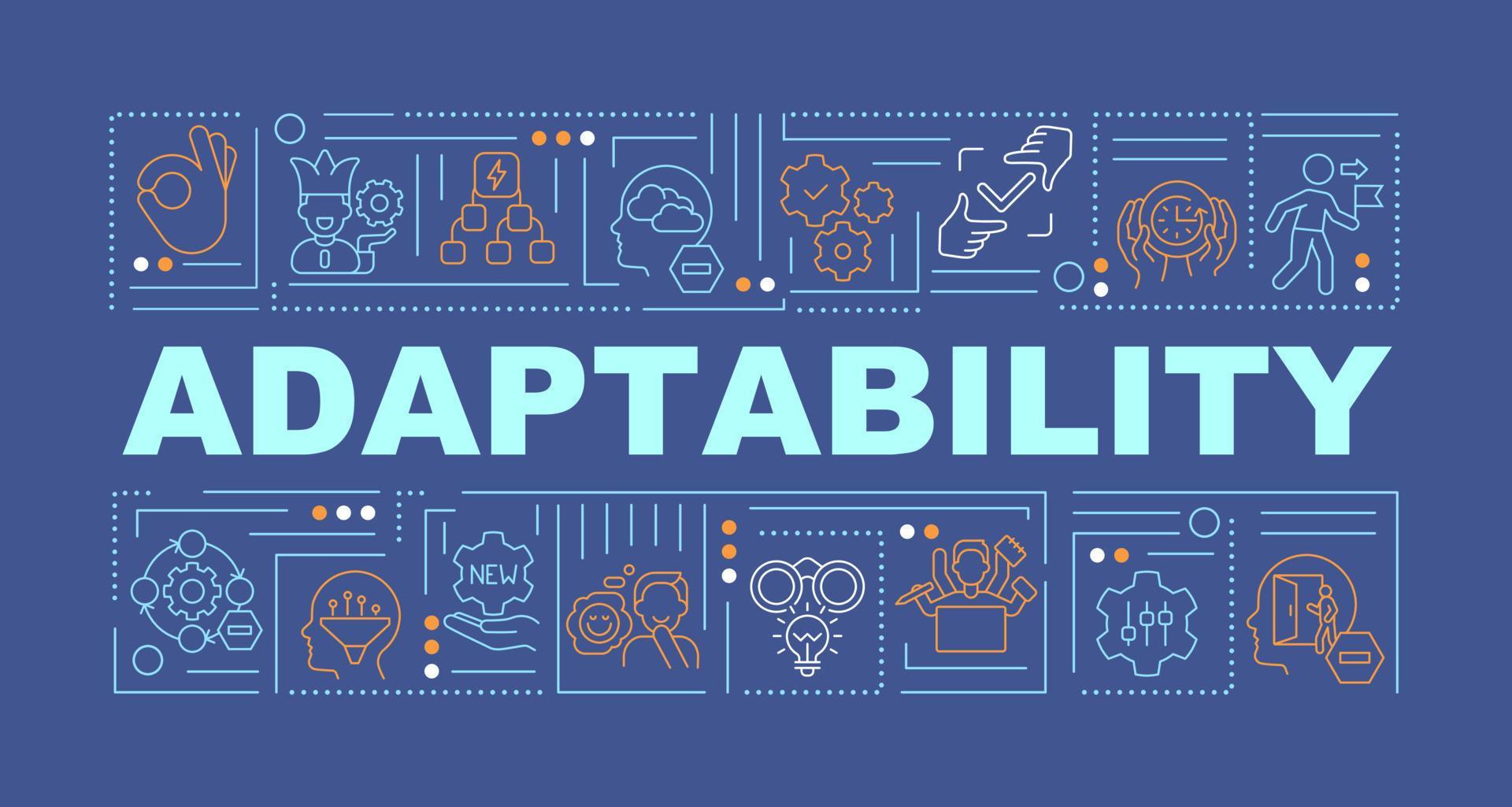 ADAPTABILITY

NEW