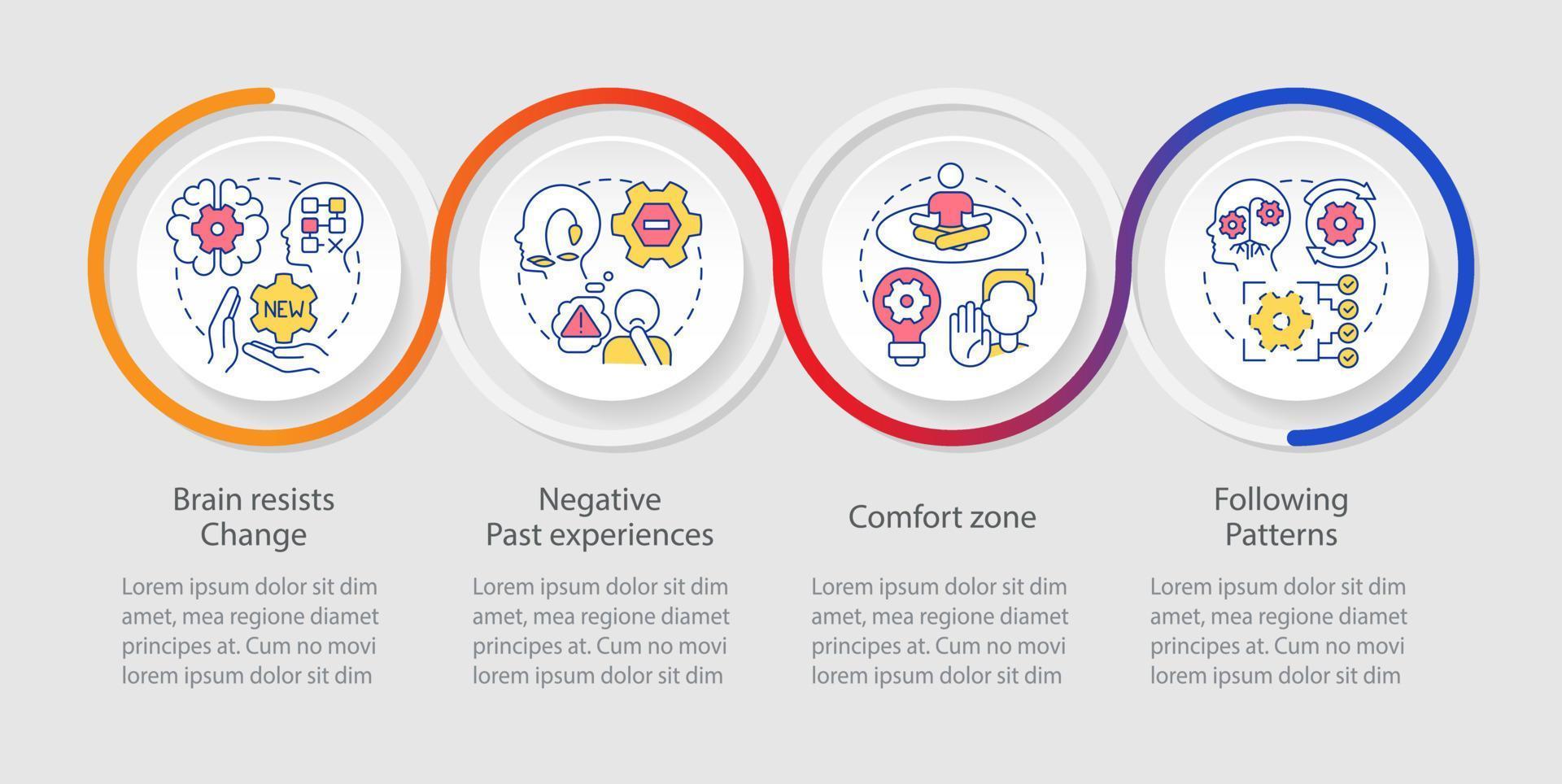 NEW

Brain resists Change

Lorem ipsum dolor sit dim amet, mea regione diamet principes at. Cum no movi lorem ipsum dolor sit dim

Negative Past experiences

Lorem ipsum dolor sit dim amet, mea regione diamet principes at. Cum no movi lorem ipsum dolor sit dim

Comfort zone

Lorem ipsum dolor sit dim amet, mea regione diamet principes at. Cum no movi lorem ipsum dolor sit dim

Following Patterns

Lorem ipsum dolor sit dim amet, mea regione diamet principes at. Cum no movi lorem ipsum dolor sit dim