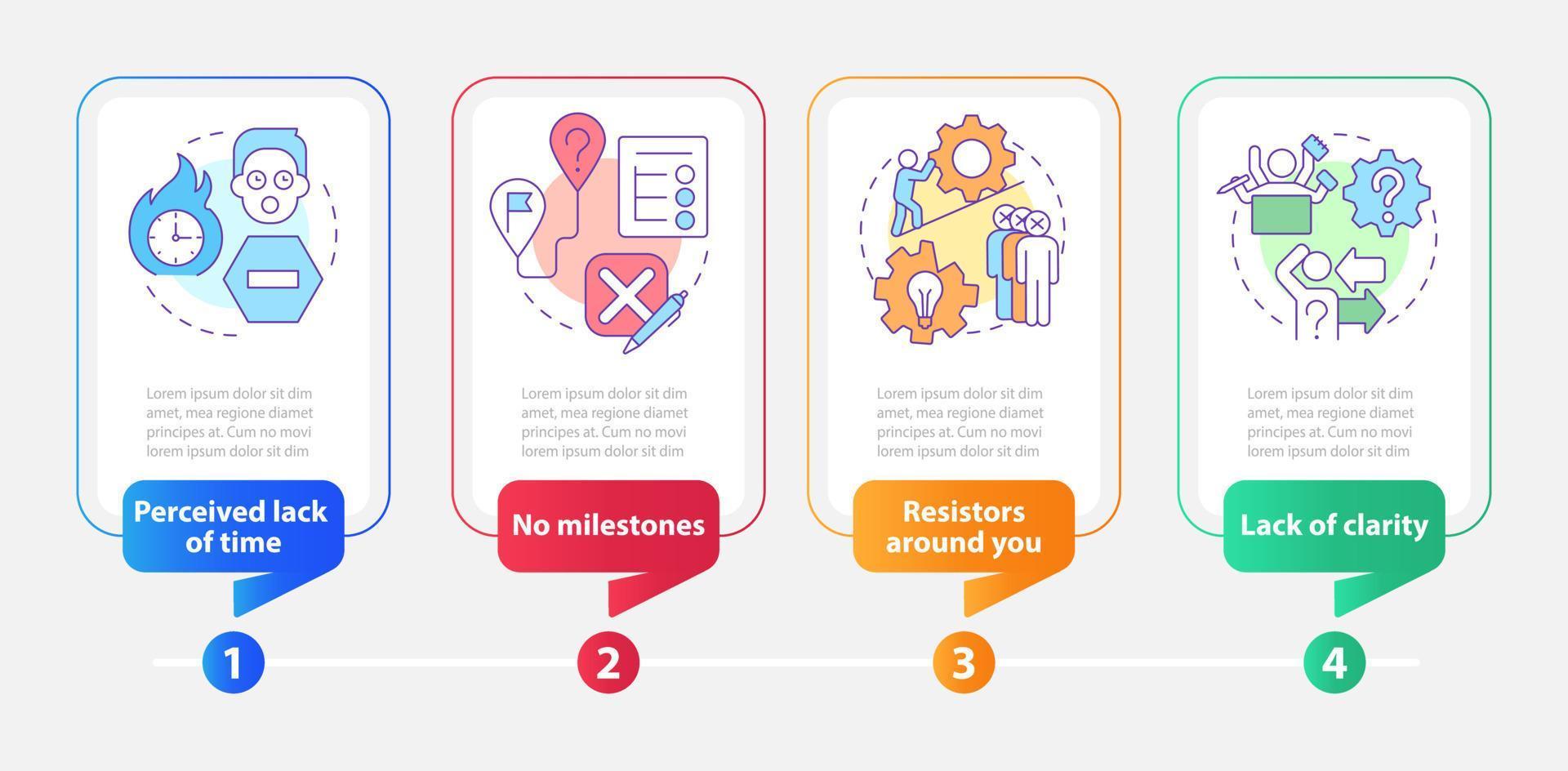 Lorem ipsum dolor sit dim amet, mea regione diamet principes at. Cum no movi lorem ipsum dolor sit dim

Perceived lack of time

1

Lorem ipsum dolor sit dim amet, mea regione diamet principes at. Cum no movi lorem ipsum dolor sit dim

No milestones

2

Lorem ipsum dolor sit dim amet, mea regione diamet principes at. Cum no movi lorem ipsum dolor sit dim

Resistors around you

3

Lorem ipsum dolor sit dim amet, mea regione diamet principes at. Cum no movi lorem ipsum dolor sit dim

Lack of clarity

4