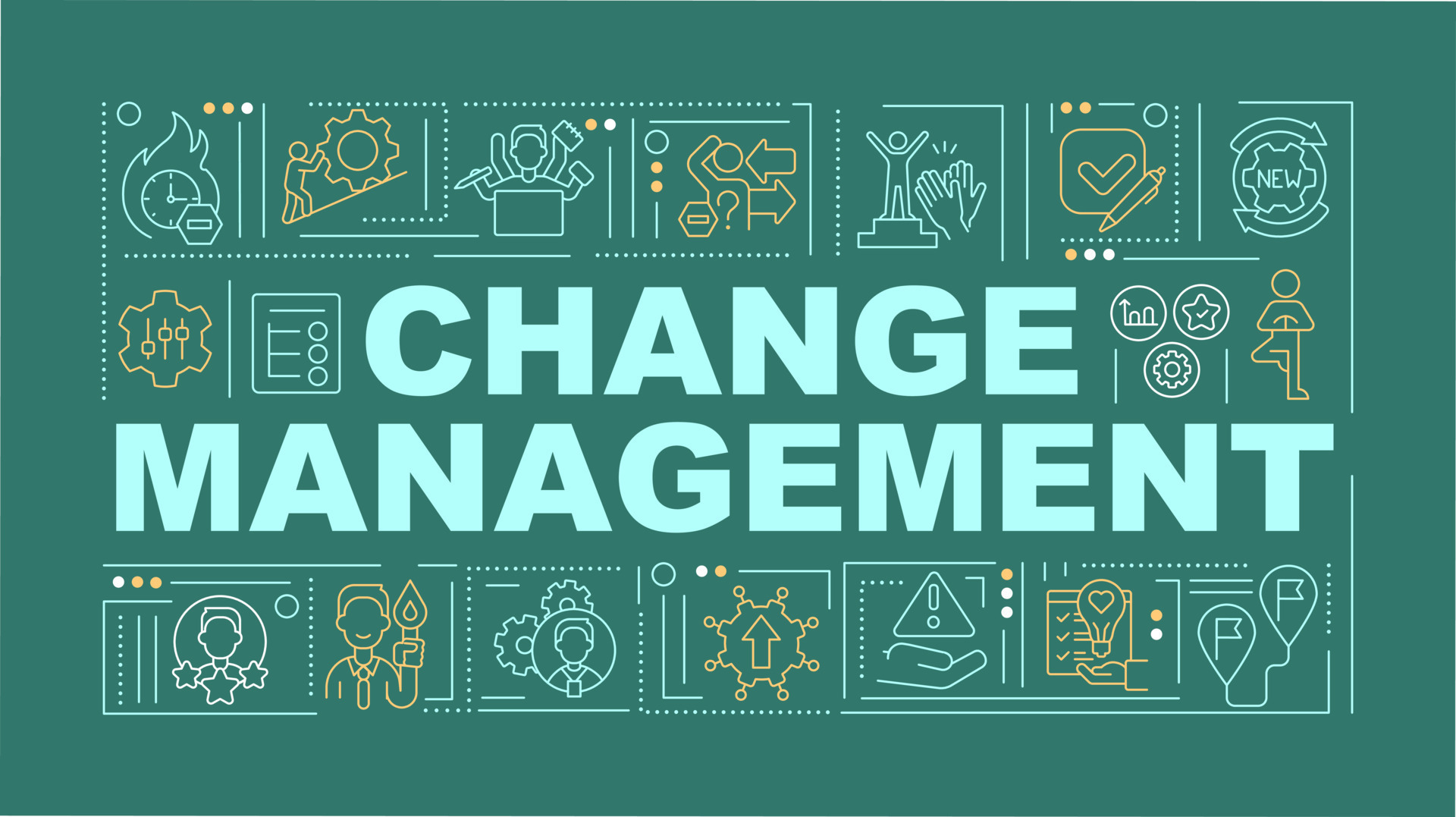 NEW

CHANGE
MANAGEMENT