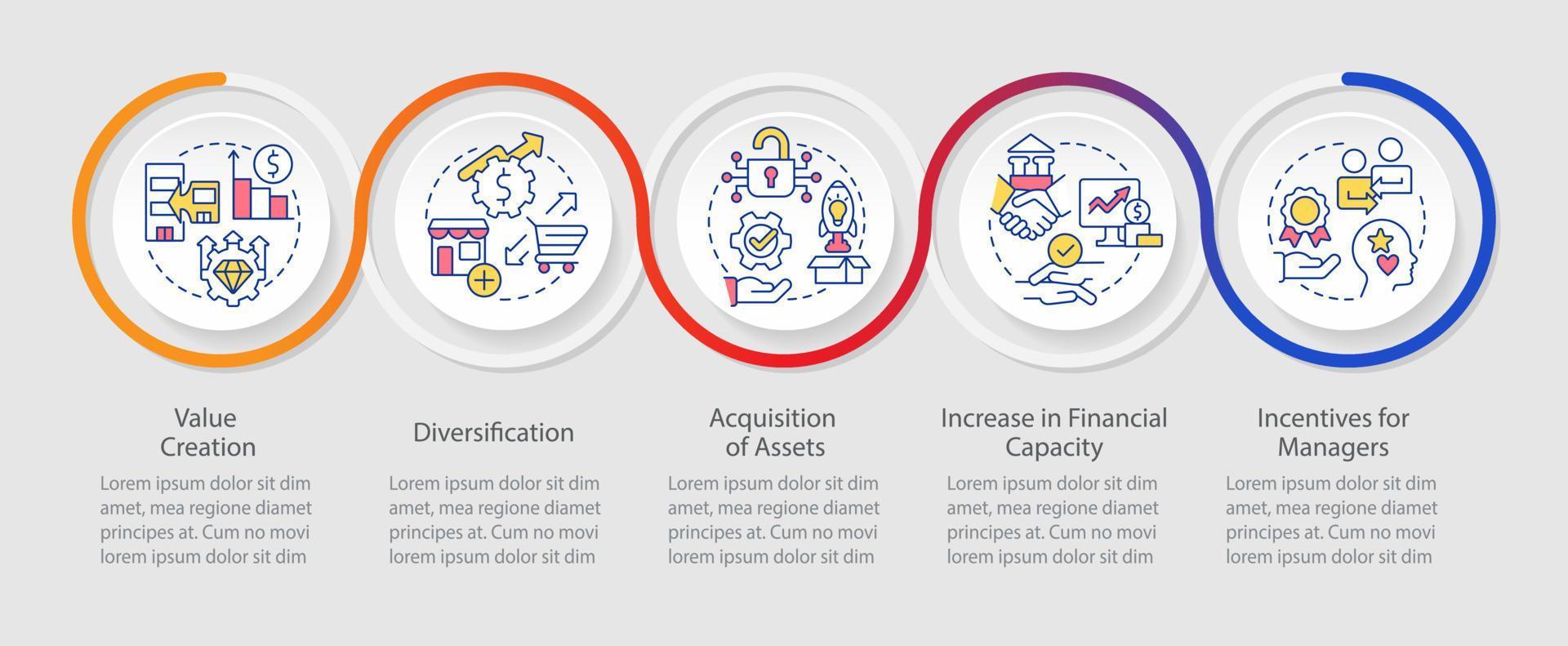 Value Creation

Lorem ipsum dolor sit dim amet, mea regione diamet principes at. Cum no movi lorem ipsum dolor sit dim

Diversification

Lorem ipsum dolor sit dim amet, mea regione diamet principes at. Cum no movi lorem ipsum dolor sit dim

Acquisition of Assets

Lorem ipsum dolor sit dim amet, mea regione diamet principes at. Cum no movi lorem ipsum dolor sit dim

Increase in Financial Capacity

Lorem ipsum dolor sit dim amet, mea regione diamet principes at. Cum no movi lorem ipsum dolor sit dim

Incentives for Managers

Lorem ipsum dolor sit dim amet, mea regione diamet principes at. Cum no movi lorem ipsum dolor sit dim