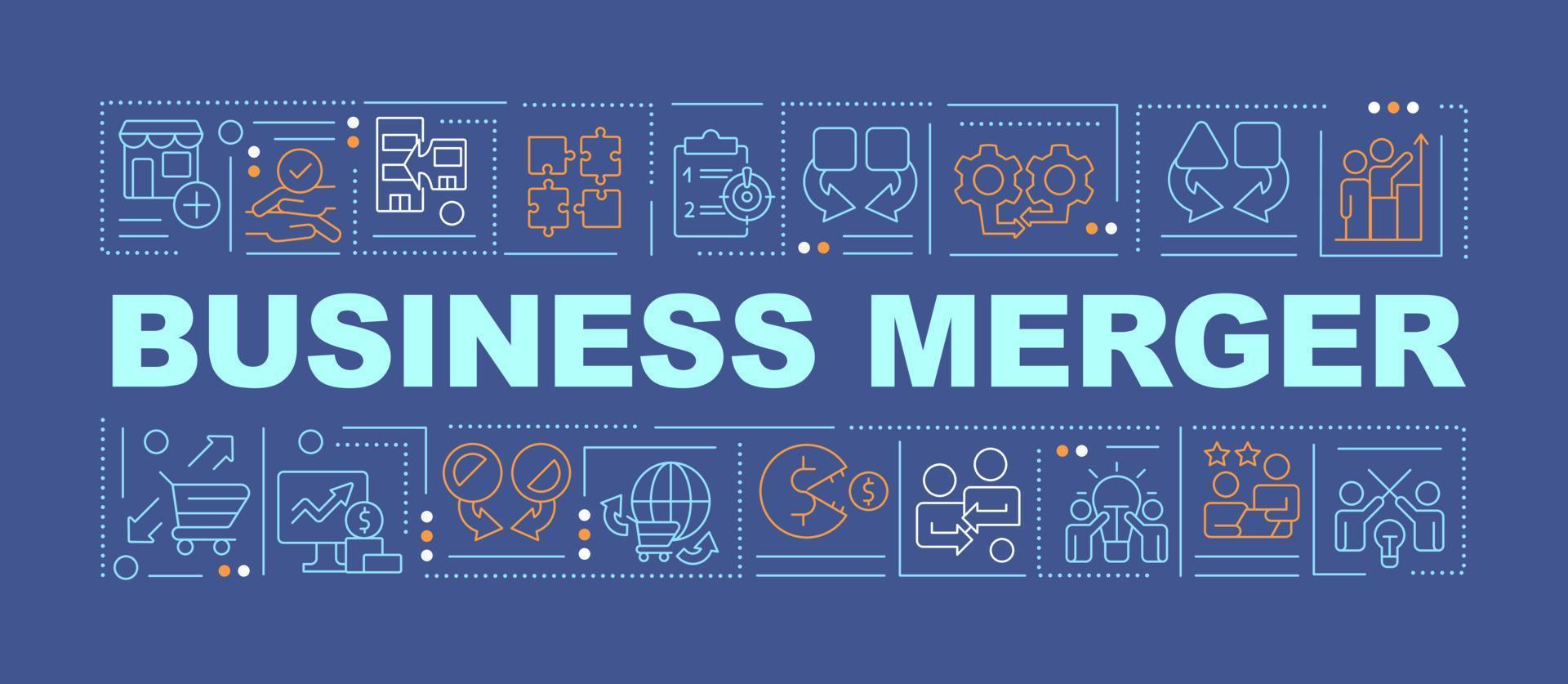 BUSINESS MERGER