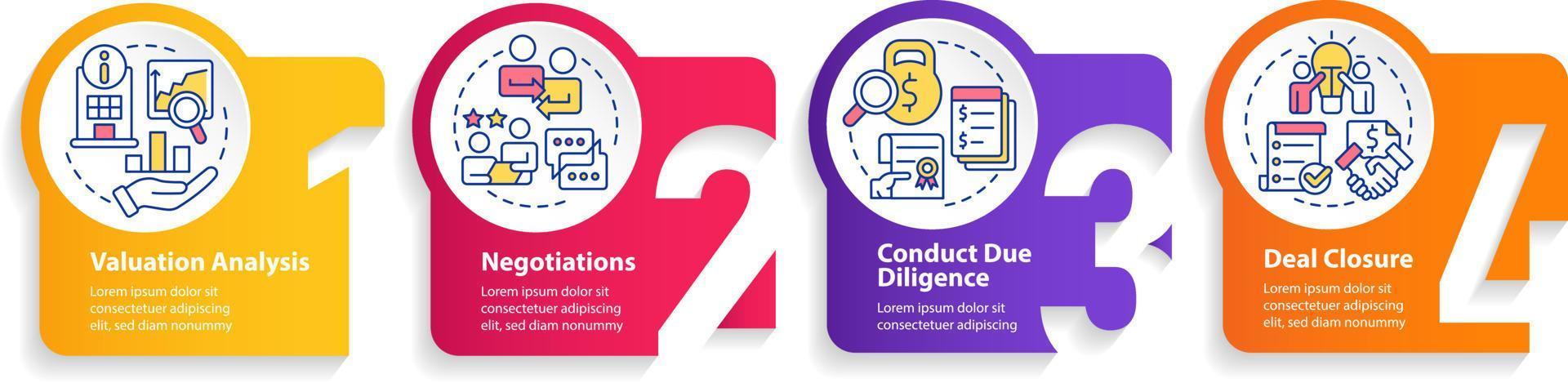 1
Valuation Analysis
Lorem ipsum dolor sit consectetuer adipiscing elit, sed diam nonummy

2
Negotiations
Lorem ipsum dolor sit consectetuer adipiscing elit, sed diam nonummy

3
Conduct Due Diligence
Lorem ipsum dolor sit consectetuer adipiscing

4
Deal Closure
Lorem ipsum dolor sit consectetuer adipiscing elit, sed diam nonummy