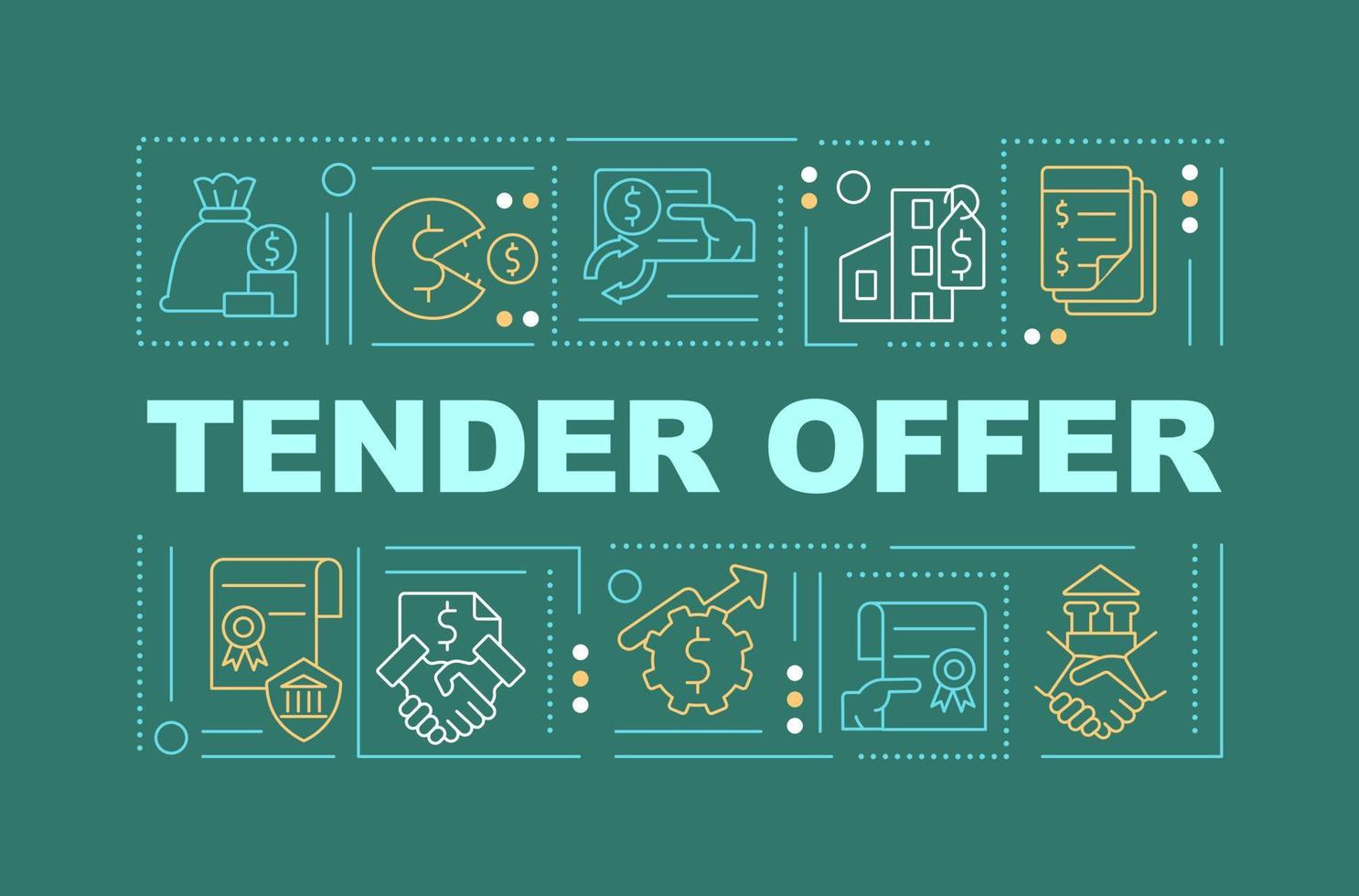 TENDER OFFER