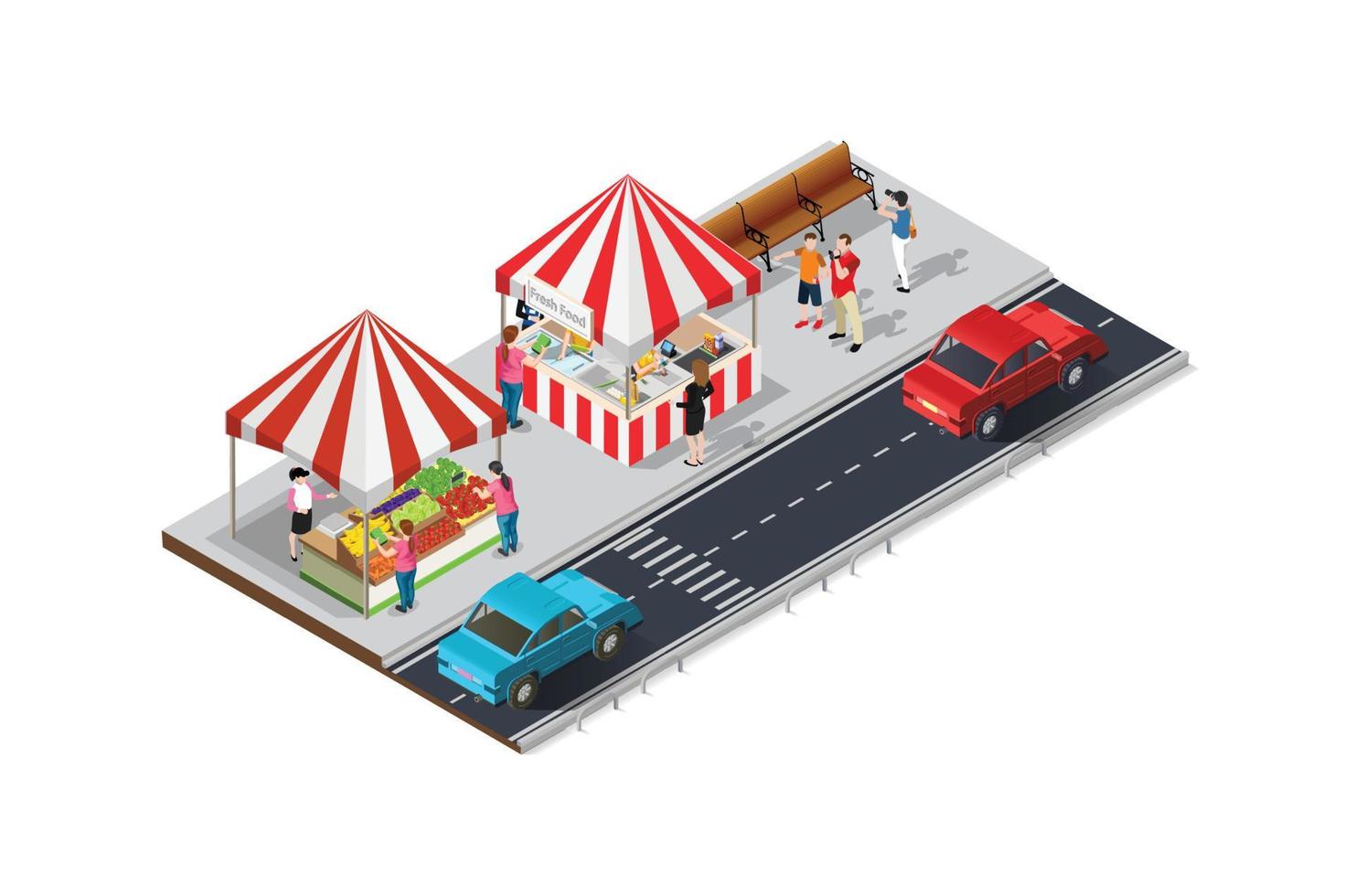 Fresh Food