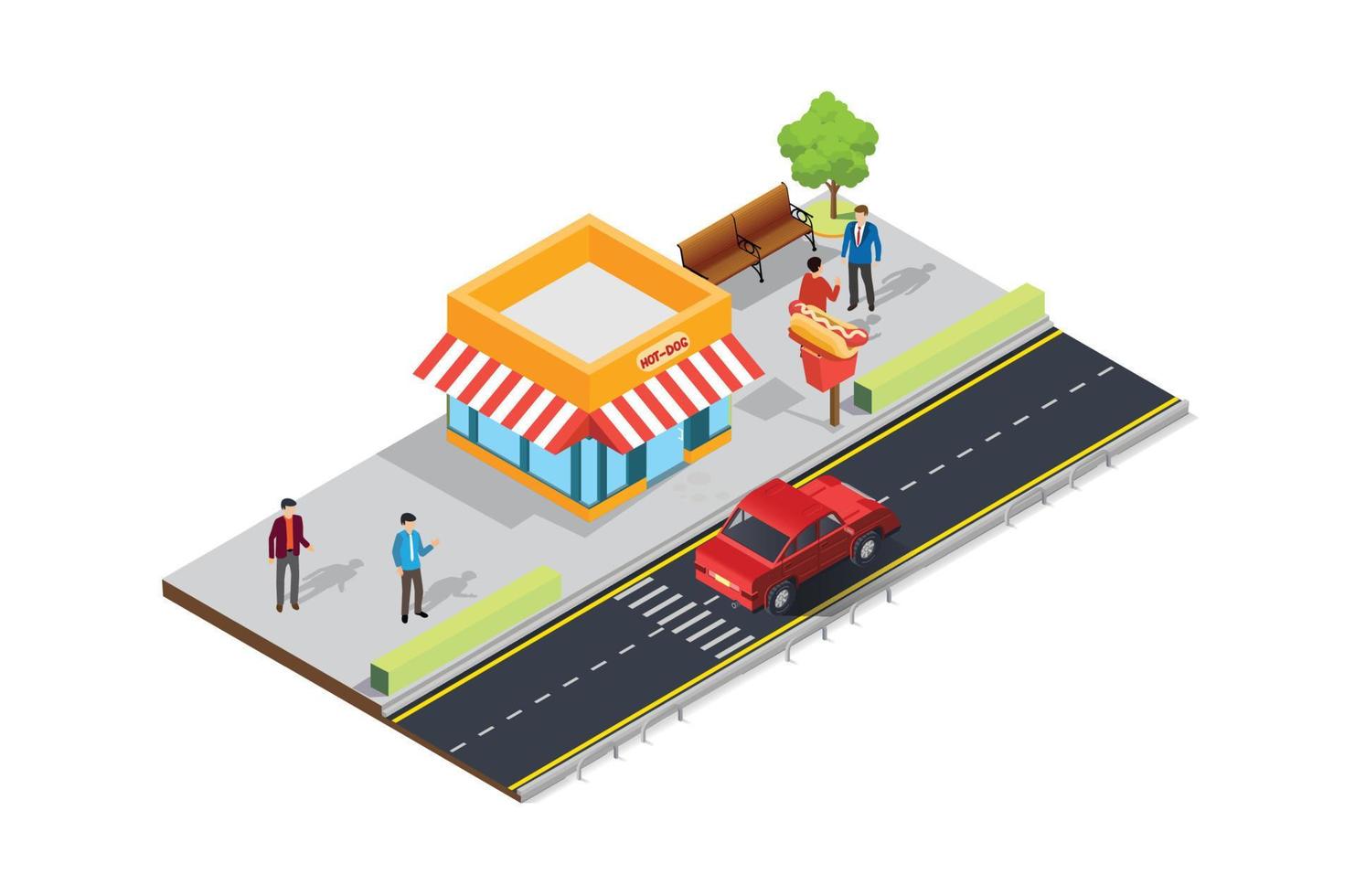 HOT-DOG