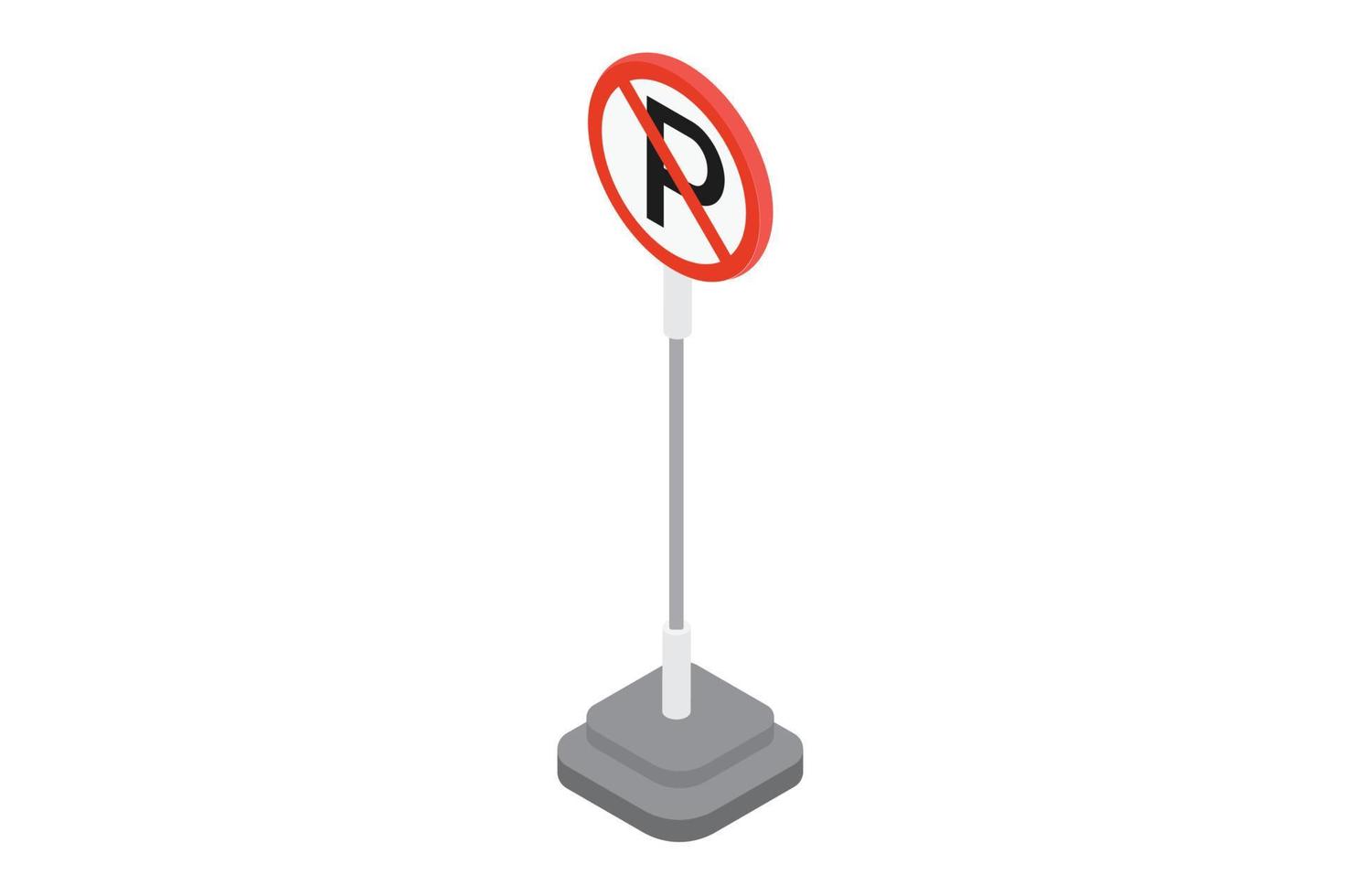 P