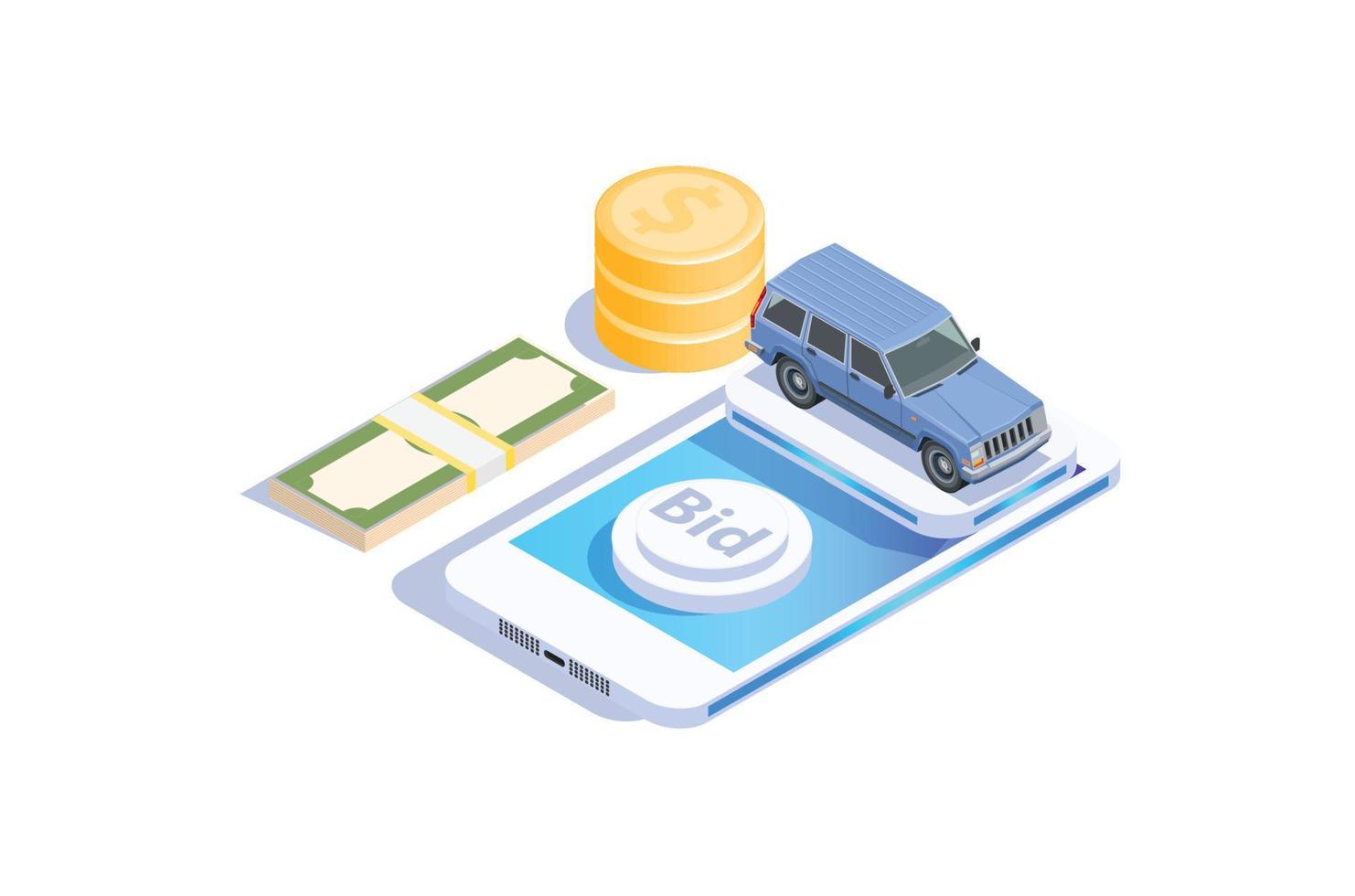 $

Bid