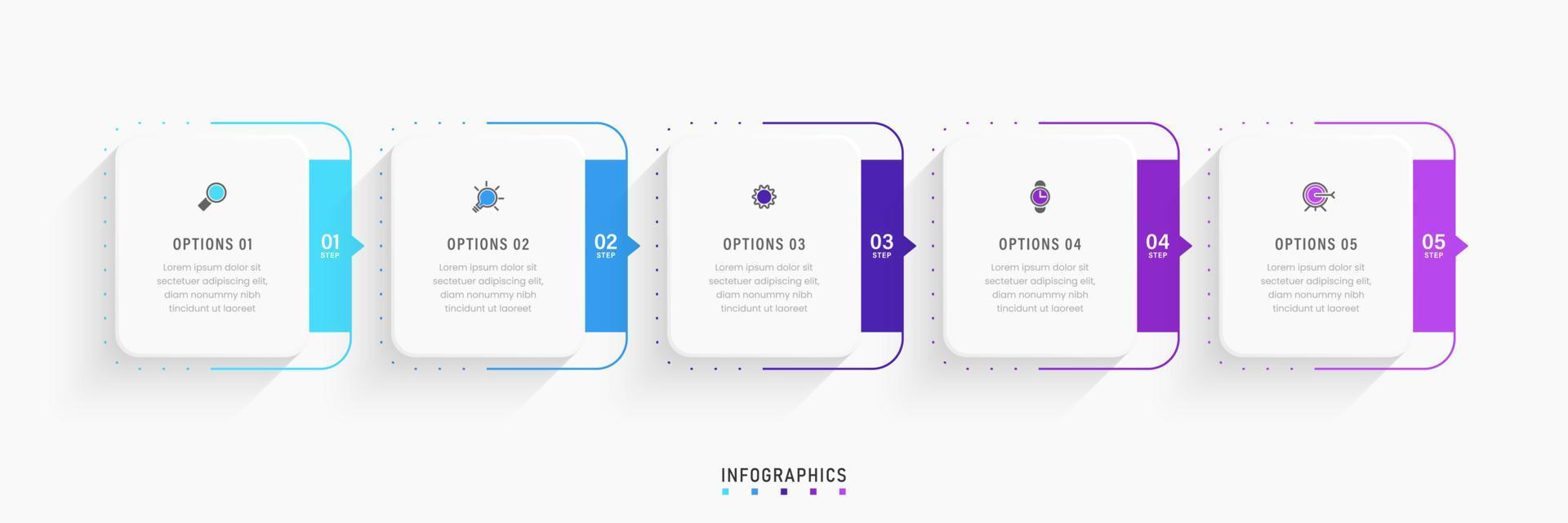 OPTIONS 01

Lorem ipsum dolor sit sectetuer adipiscing elit, diam nonummy nibh tincidunt ut laoreet

01
STEP

OPTIONS 02

Lorem ipsum dolor sit sectetuer adipiscing elit, diam nonummy nibh tincidunt ut laoreet

02
STEP

OPTIONS 03

Lorem ipsum dolor sit sectetuer adipiscing elit, diam nonummy nibh tincidunt ut laoreet

03
STEP

OPTIONS 04

Lorem ipsum dolor sit sectetuer adipiscing elit, diam nonummy nibh tincidunt ut laoreet

04
STEP

OPTIONS 05

Lorem ipsum dolor sit sectetuer adipiscing elit, diam nonummy nibh tincidunt ut laoreet

05
STEP

INFOGRAPHICS