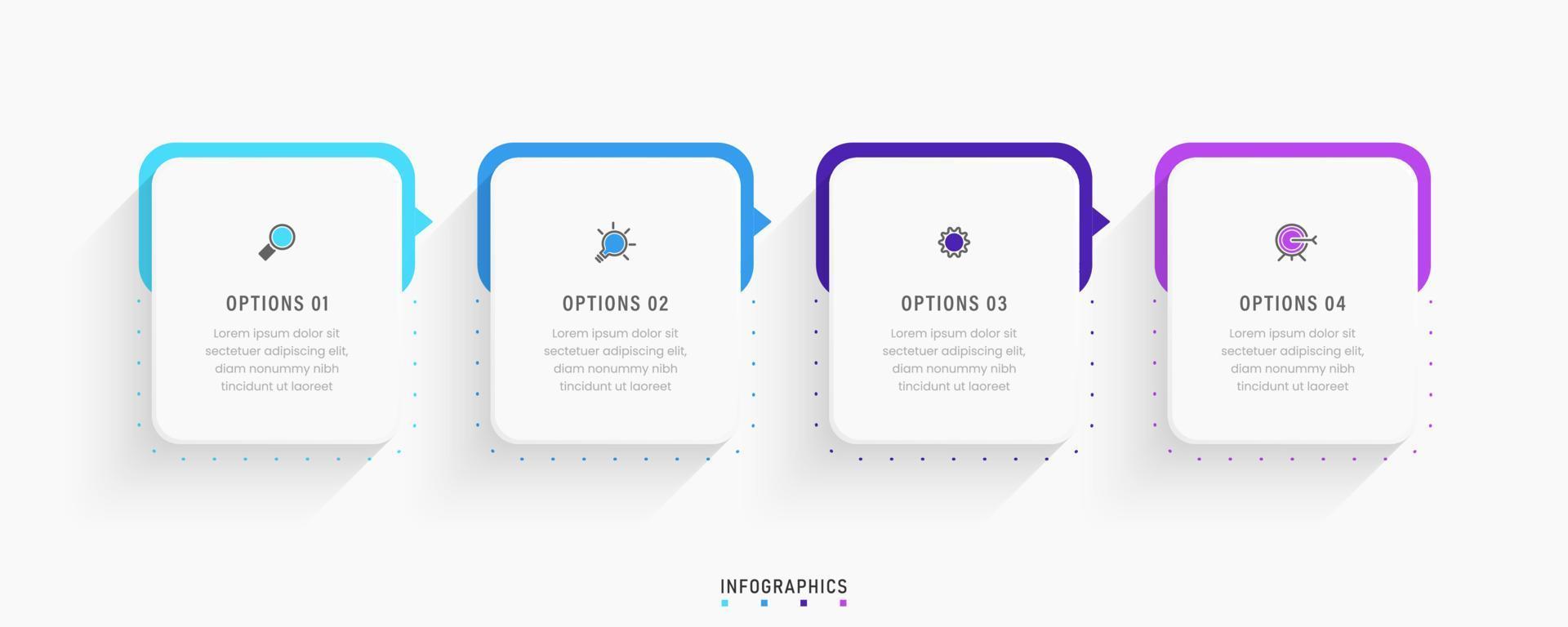 OPTIONS 01

Lorem ipsum dolor sit sectetuer adipiscing elit, diam nonummy nibh tincidunt ut laoreet

OPTIONS 02

Lorem ipsum dolor sit sectetuer adipiscing elit, diam nonummy nibh tincidunt ut laoreet

OPTIONS 03

Lorem ipsum dolor sit sectetuer adipiscing elit, diam nonummy nibh tincidunt ut laoreet

OPTIONS 04

Lorem ipsum dolor sit sectetuer adipiscing elit, diam nonummy nibh tincidunt ut laoreet

INFOGRAPHICS