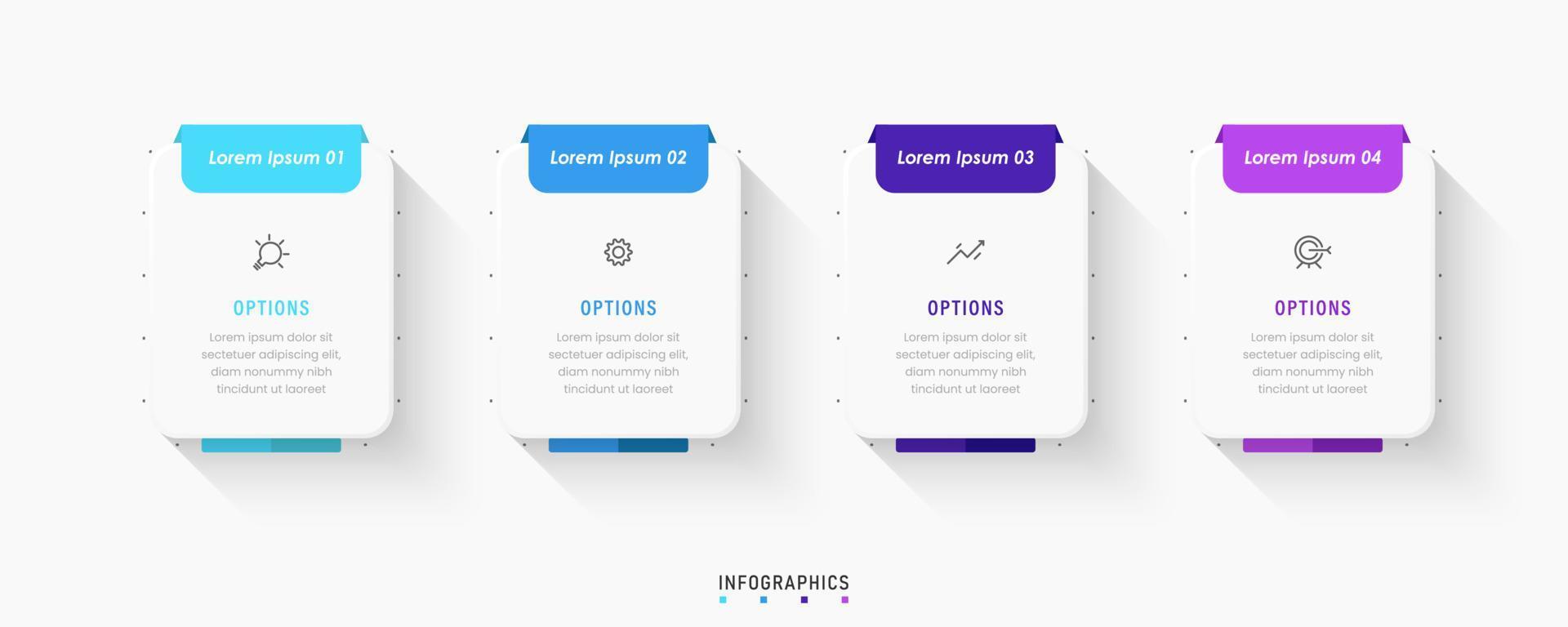 Lorem Ipsum 01

OPTIONS

Lorem ipsum dolor sit sectetuer adipiscing elit, diam nonummy nibh tincidunt ut laoreet

Lorem Ipsum 02

OPTIONS

Lorem ipsum dolor sit sectetuer adipiscing elit, diam nonummy nibh tincidunt ut laoreet

Lorem Ipsum 03

OPTIONS

Lorem ipsum dolor sit sectetuer adipiscing elit, diam nonummy nibh tincidunt ut laoreet

Lorem Ipsum 04

OPTIONS

Lorem ipsum dolor sit sectetuer adipiscing elit, diam nonummy nibh tincidunt ut laoreet

INFOGRAPHICS