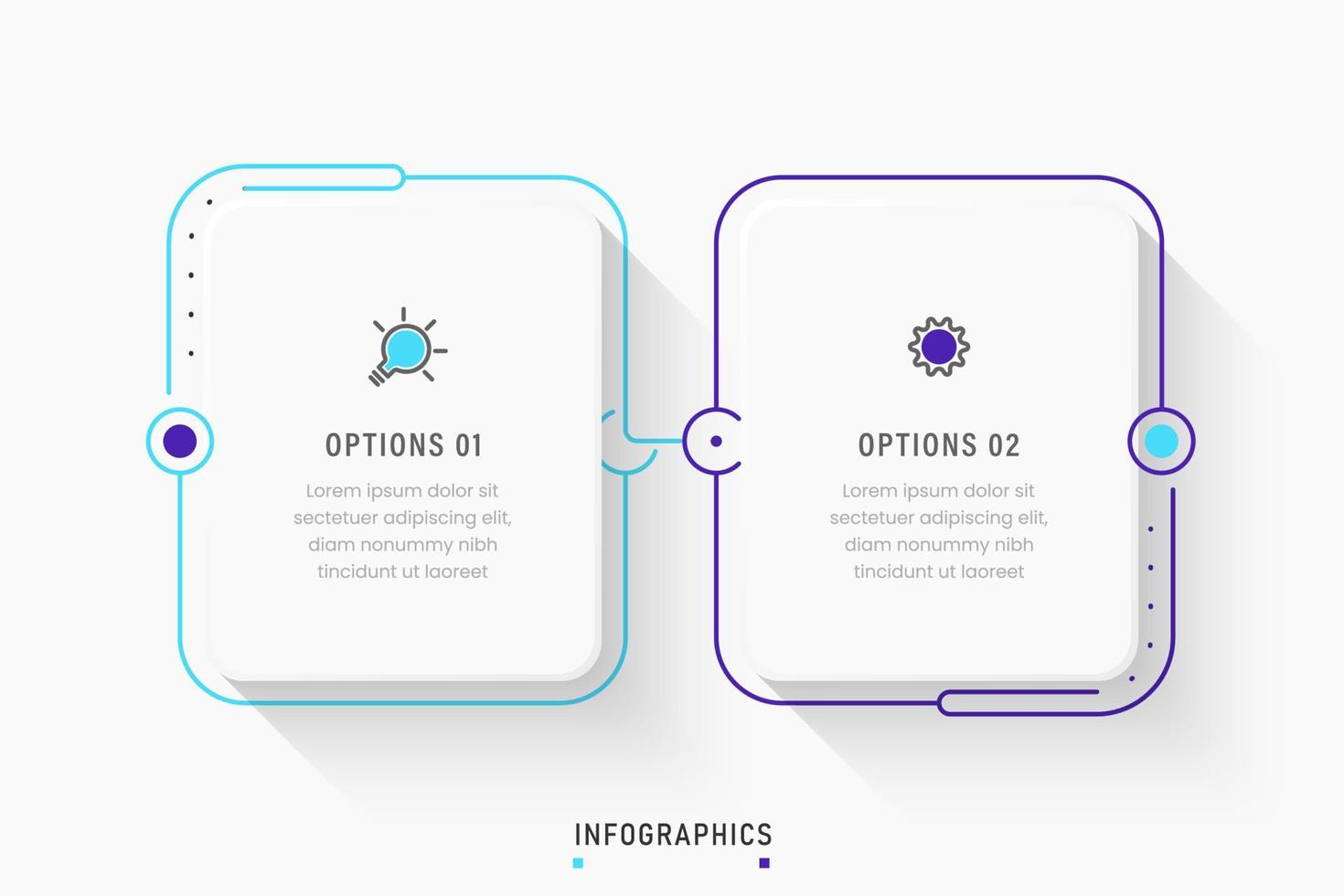 OPTIONS 01

Lorem ipsum dolor sit sectetuer adipiscing elit, diam nonummy nibh tincidunt ut laoreet

OPTIONS 02

Lorem ipsum dolor sit sectetuer adipiscing elit, diam nonummy nibh tincidunt ut laoreet

INFOGRAPHICS