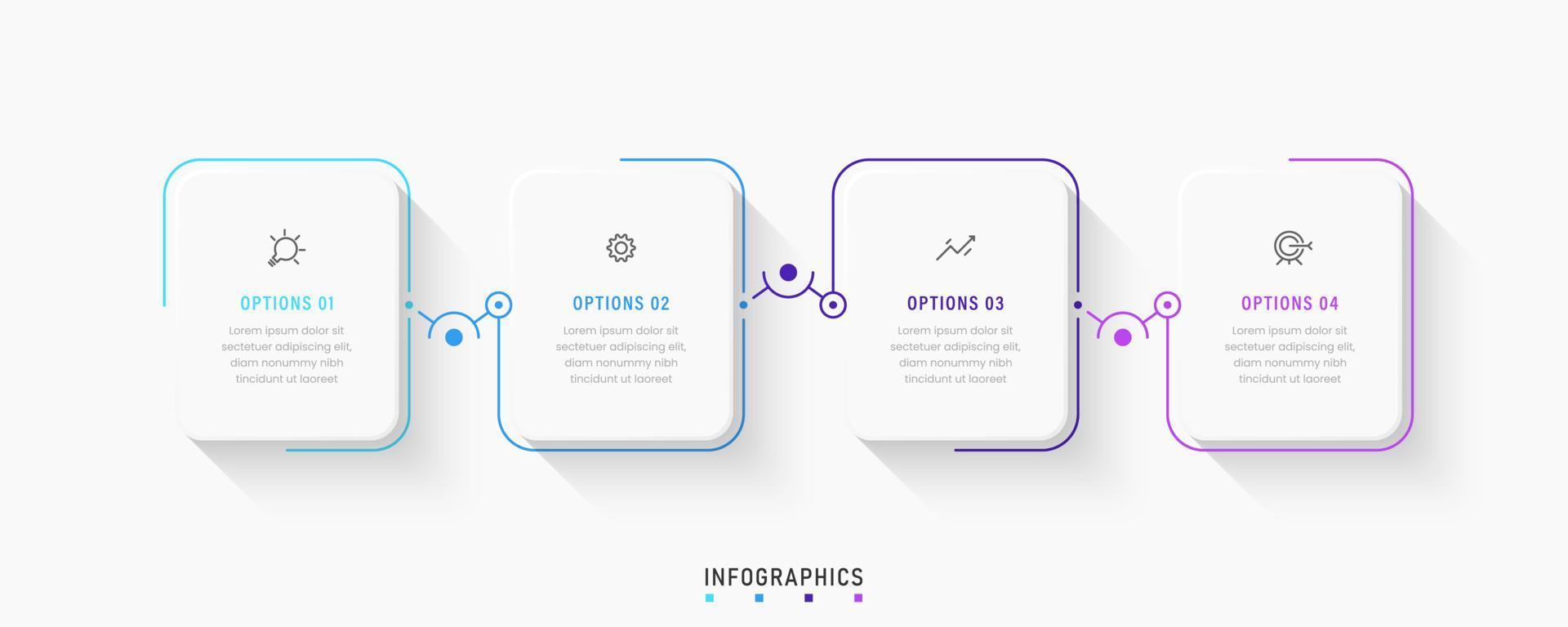 OPTIONS 01

Lorem ipsum dolor sit sectetuer adipiscing elit, diam nonummy nibh tincidunt ut laoreet

OPTIONS 02

Lorem ipsum dolor sit sectetuer adipiscing elit, diam nonummy nibh tincidunt ut laoreet

OPTIONS 03

Lorem ipsum dolor sit sectetuer adipiscing elit, diam nonummy nibh tincidunt ut laoreet

OPTIONS 04

Lorem ipsum dolor sit sectetuer adipiscing elit, diam nonummy nibh tincidunt ut laoreet

INFOGRAPHICS