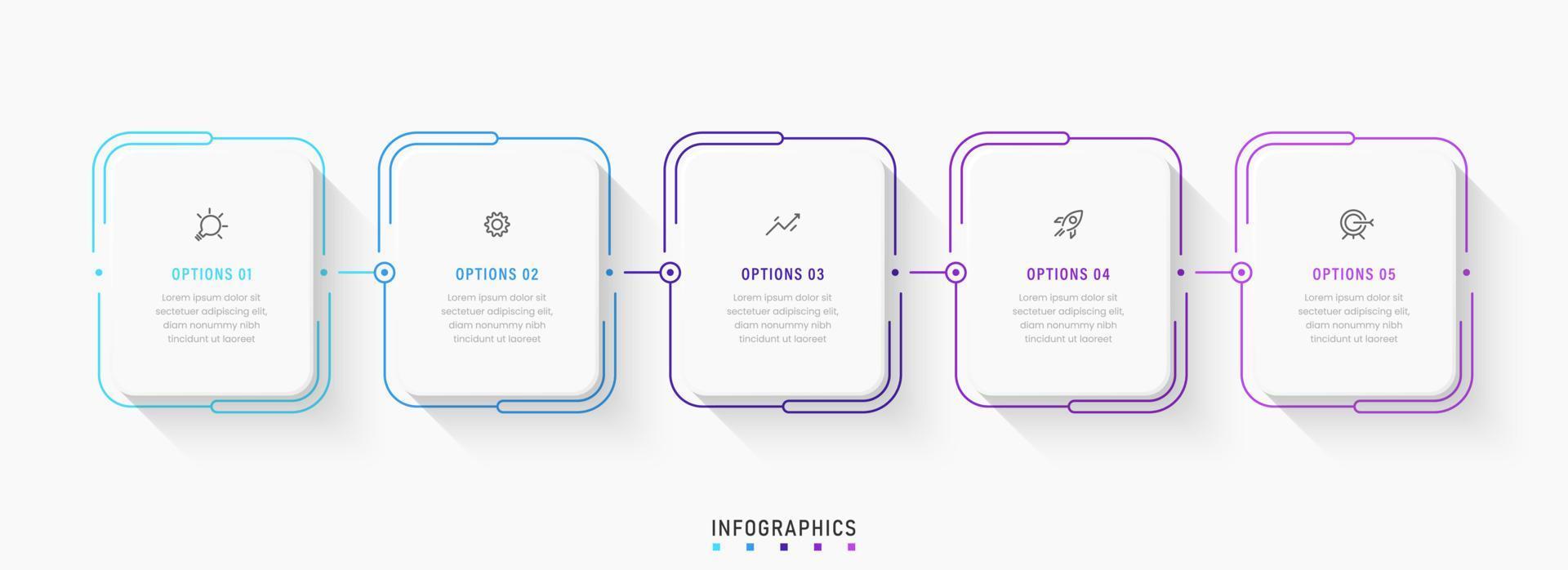 OPTIONS 01

Lorem ipsum dolor sit sectetuer adipiscing elit, diam nonummy nibh tincidunt ut laoreet

OPTIONS 02

Lorem ipsum dolor sit sectetuer adipiscing elit, diam nonummy nibh tincidunt ut laoreet

OPTIONS 03

Lorem ipsum dolor sit sectetuer adipiscing elit, diam nonummy nibh tincidunt ut laoreet

OPTIONS 04

Lorem ipsum dolor sit sectetuer adipiscing elit, diam nonummy nibh tincidunt ut laoreet

OPTIONS 05

Lorem ipsum dolor sit sectetuer adipiscing elit, diam nonummy nibh tincidunt ut laoreet

INFOGRAPHICS