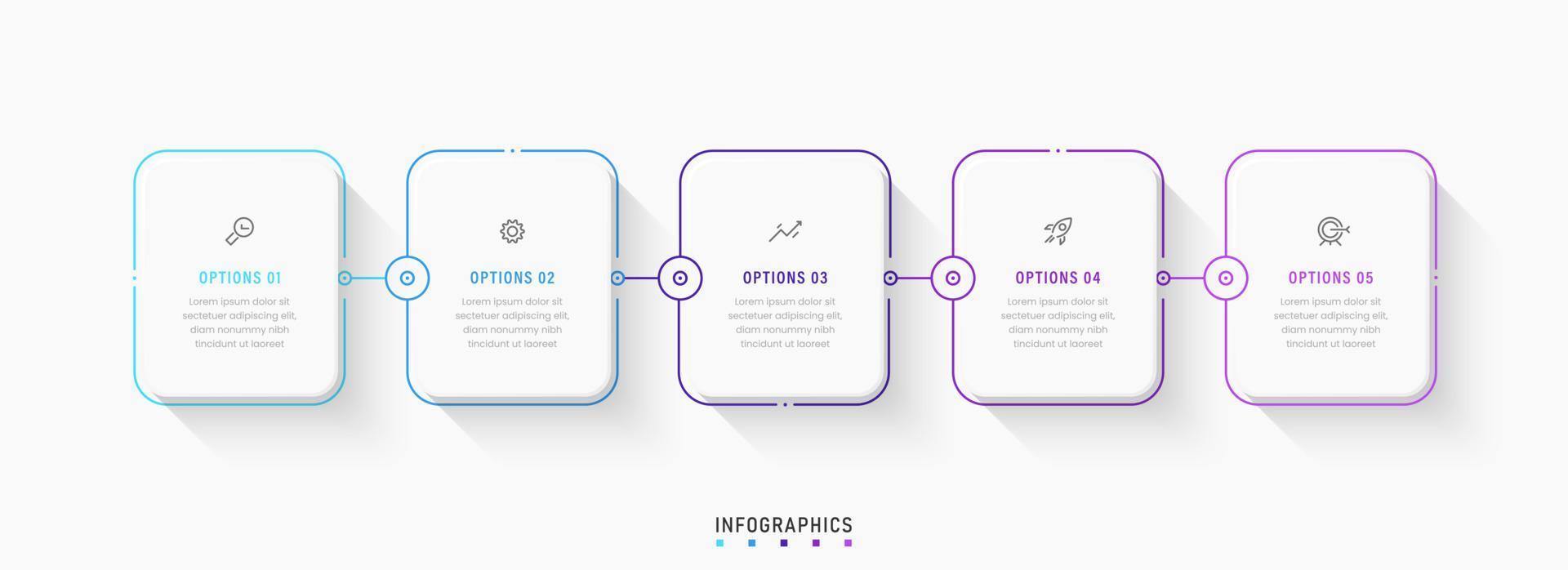 OPTIONS 01

Lorem ipsum dolor sit sectetuer adipiscing elit, diam nonummy nibh tincidunt ut laoreet

OPTIONS 02

Lorem ipsum dolor sit sectetuer adipiscing elit, diam nonummy nibh tincidunt ut laoreet

OPTIONS 03

Lorem ipsum dolor sit sectetuer adipiscing elit, diam nonummy nibh tincidunt ut laoreet

OPTIONS 04

Lorem ipsum dolor sit sectetuer adipiscing elit, diam nonummy nibh tincidunt ut laoreet

OPTIONS 05

Lorem ipsum dolor sit sectetuer adipiscing elit, diam nonummy nibh tincidunt ut laoreet

INFOGRAPHICS