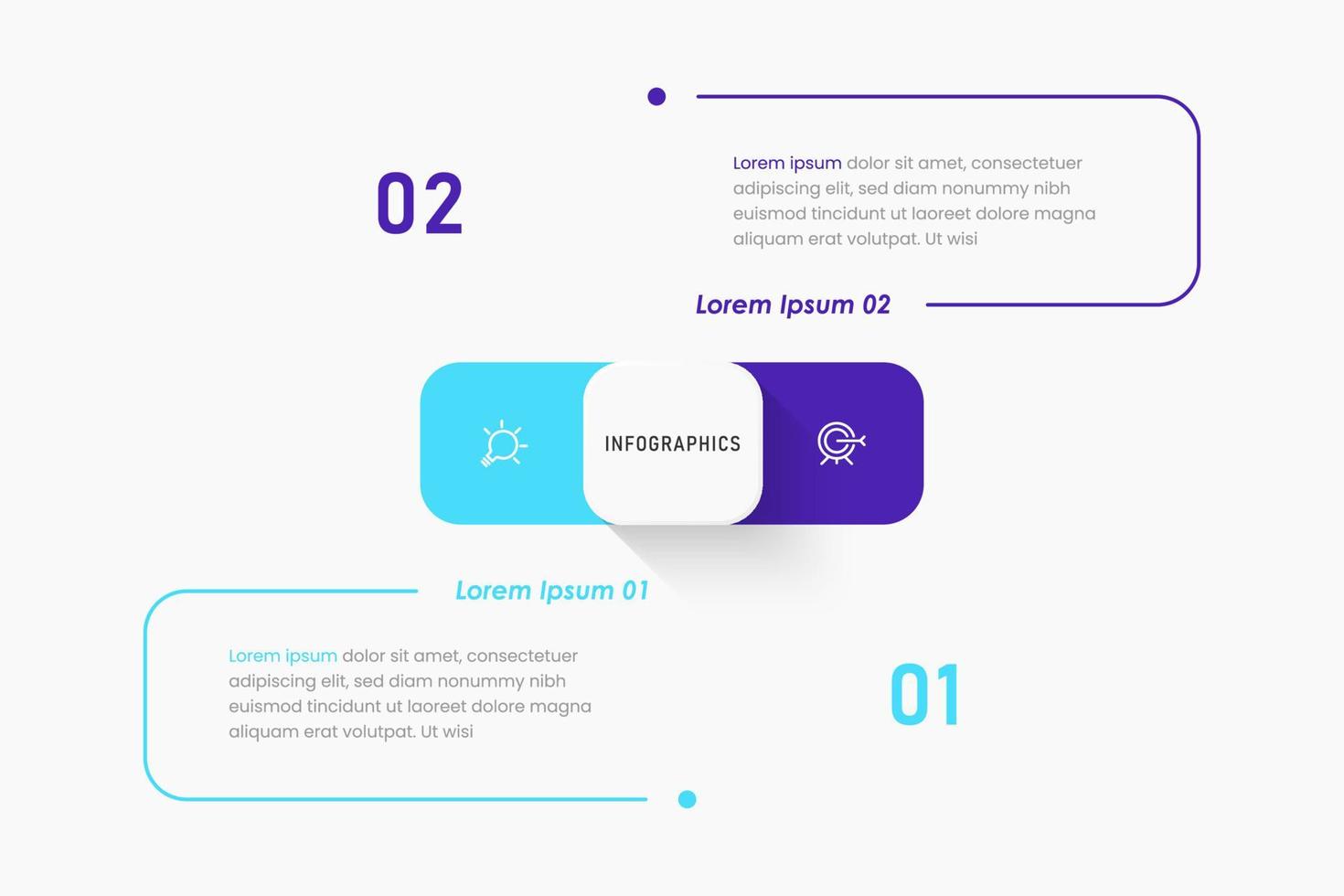 02

Lorem ipsum dolor sit amet, consectetuer adipiscing elit, sed diam nonummy nibh euismod tincidunt ut laoreet dolore magna aliquam erat volutpat. Ut wisi

Lorem Ipsum 02

INFOGRAPHICS

Lorem Ipsum 01

Lorem ipsum dolor sit amet, consectetuer adipiscing elit, sed diam nonummy nibh euismod tincidunt ut laoreet dolore magna aliquam erat volutpat. Ut wisi

01