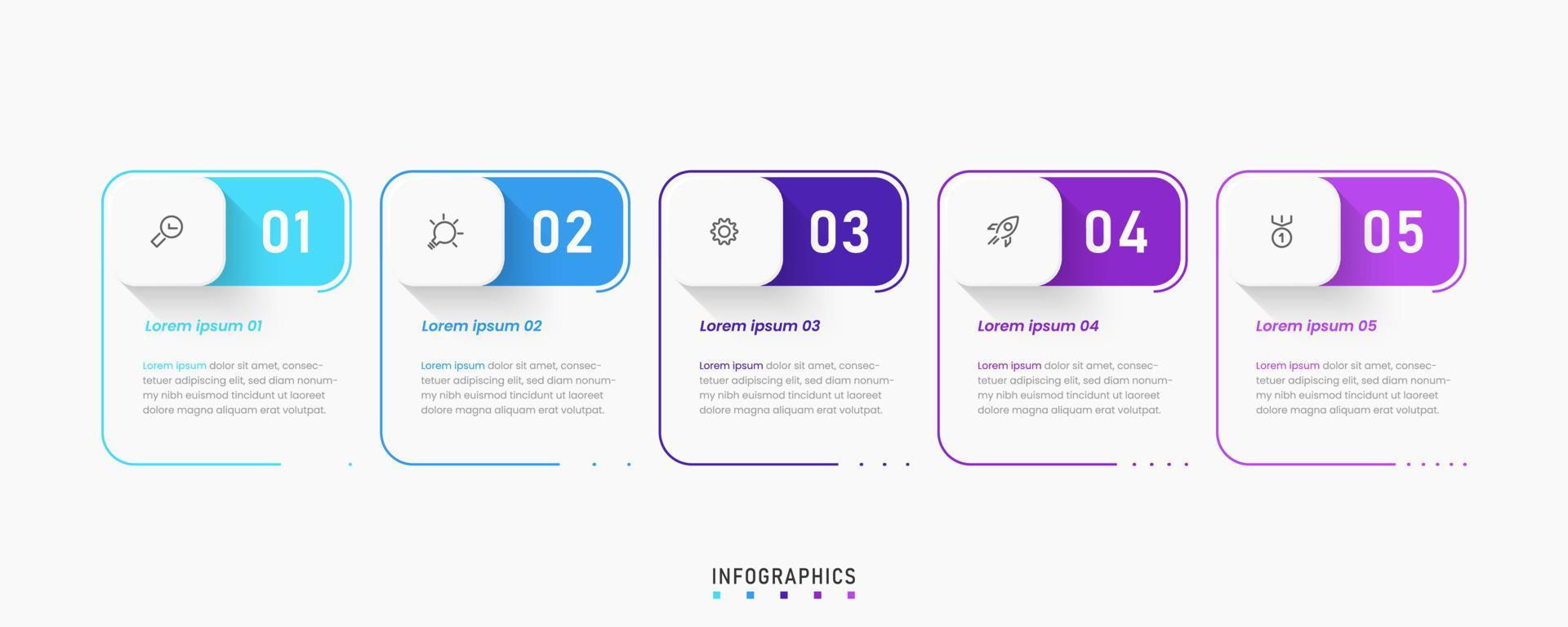 01

Lorem ipsum 01

Lorem ipsum dolor sit amet, consectetuer adipiscing elit, sed diam nonummy nibh euismod tincidunt ut laoreet dolore magna aliquam erat volutpat.

02

Lorem ipsum 02

Lorem ipsum dolor sit amet, consectetuer adipiscing elit, sed diam nonummy nibh euismod tincidunt ut laoreet dolore magna aliquam erat volutpat.

03

Lorem ipsum 03

Lorem ipsum dolor sit amet, consectetuer adipiscing elit, sed diam nonummy nibh euismod tincidunt ut laoreet dolore magna aliquam erat volutpat.

04

Lorem ipsum 04

Lorem ipsum dolor sit amet, consectetuer adipiscing elit, sed diam nonummy nibh euismod tincidunt ut laoreet dolore magna aliquam erat volutpat.

05

Lorem ipsum 05

Lorem ipsum dolor sit amet, consectetuer adipiscing elit, sed diam nonummy nibh euismod tincidunt ut laoreet dolore magna aliquam erat volutpat.

INFOGRAPHICS