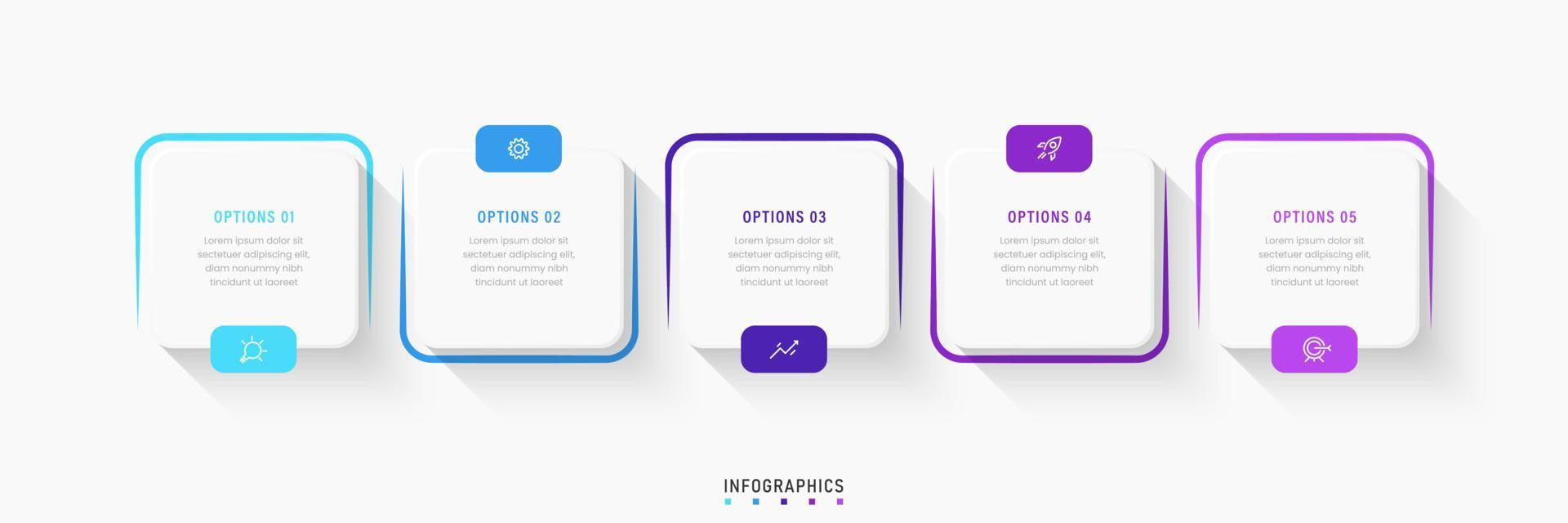 OPTIONS 01

Lorem ipsum dolor sit sectetuer adipiscing elit, diam nonummy nibh tincidunt ut laoreet

OPTIONS 02

Lorem ipsum dolor sit sectetuer adipiscing elit, diam nonummy nibh tincidunt ut laoreet

OPTIONS 03

Lorem ipsum dolor sit sectetuer adipiscing elit, diam nonummy nibh tincidunt ut laoreet

OPTIONS 04

Lorem ipsum dolor sit sectetuer adipiscing elit, diam nonummy nibh tincidunt ut laoreet

OPTIONS 05

Lorem ipsum dolor sit sectetuer adipiscing elit, diam nonummy nibh tincidunt ut laoreet

INFOGRAPHICS