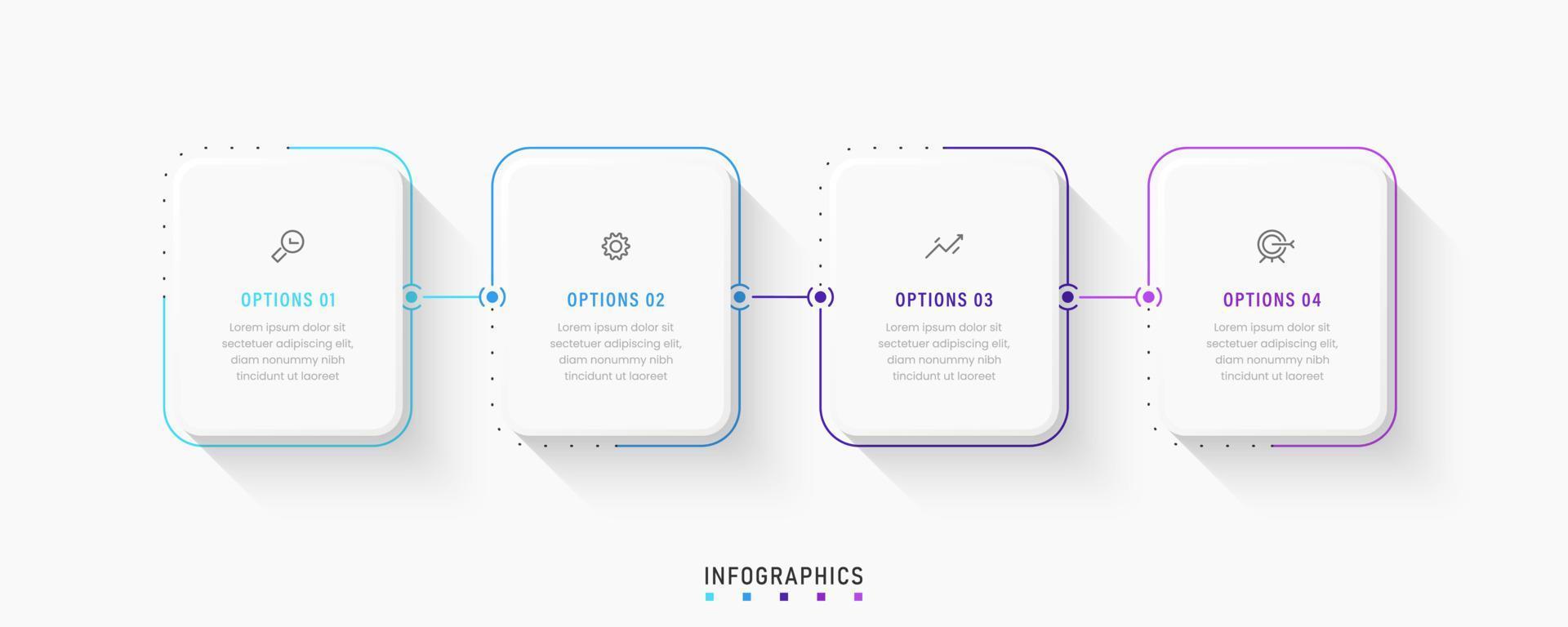 OPTIONS 01

Lorem ipsum dolor sit sectetuer adipiscing elit, diam nonummy nibh tincidunt ut laoreet

OPTIONS 02

Lorem ipsum dolor sit sectetuer adipiscing elit, diam nonummy nibh tincidunt ut laoreet

OPTIONS 03

Lorem ipsum dolor sit sectetuer adipiscing elit, diam nonummy nibh tincidunt ut laoreet

OPTIONS 04

Lorem ipsum dolor sit sectetuer adipiscing elit, diam nonummy nibh tincidunt ut laoreet

INFOGRAPHICS