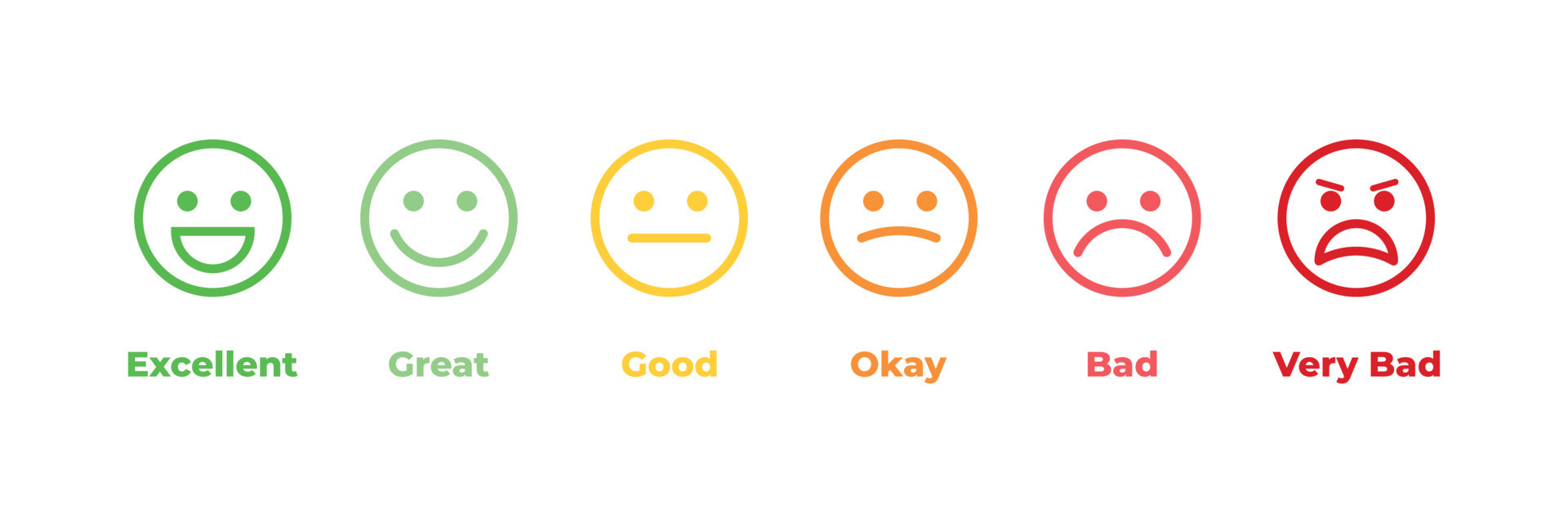 Excellent Great Good Okay Bad Very Bad