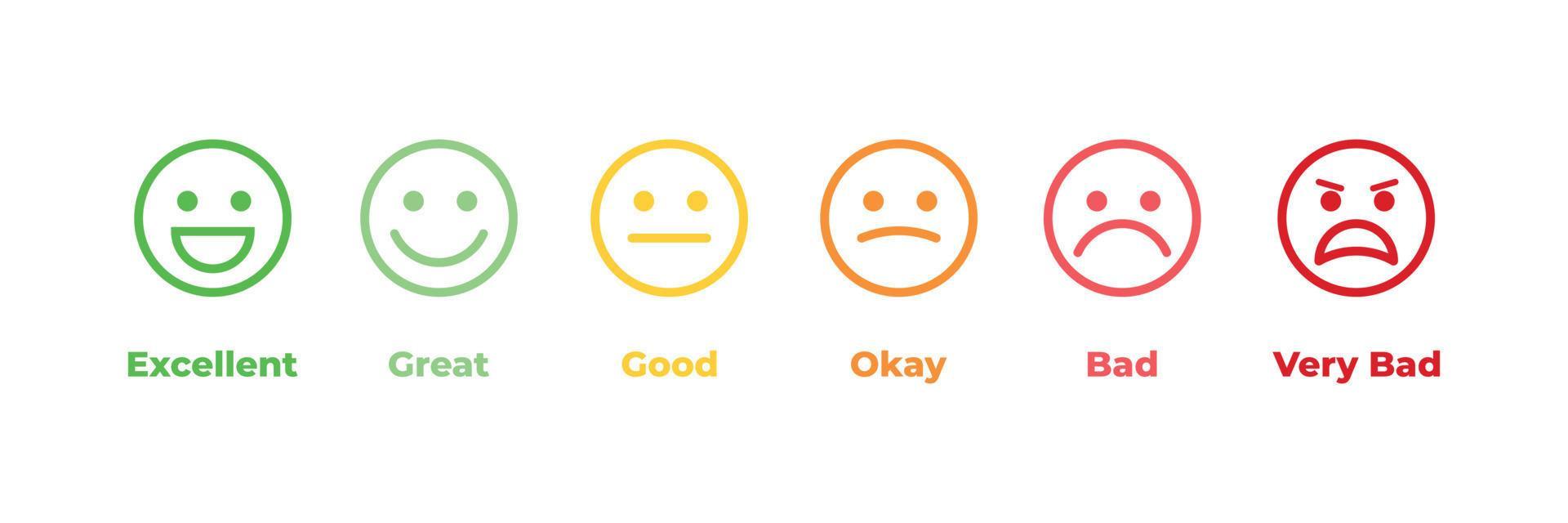 Excellent Great Good Okay Bad Very Bad