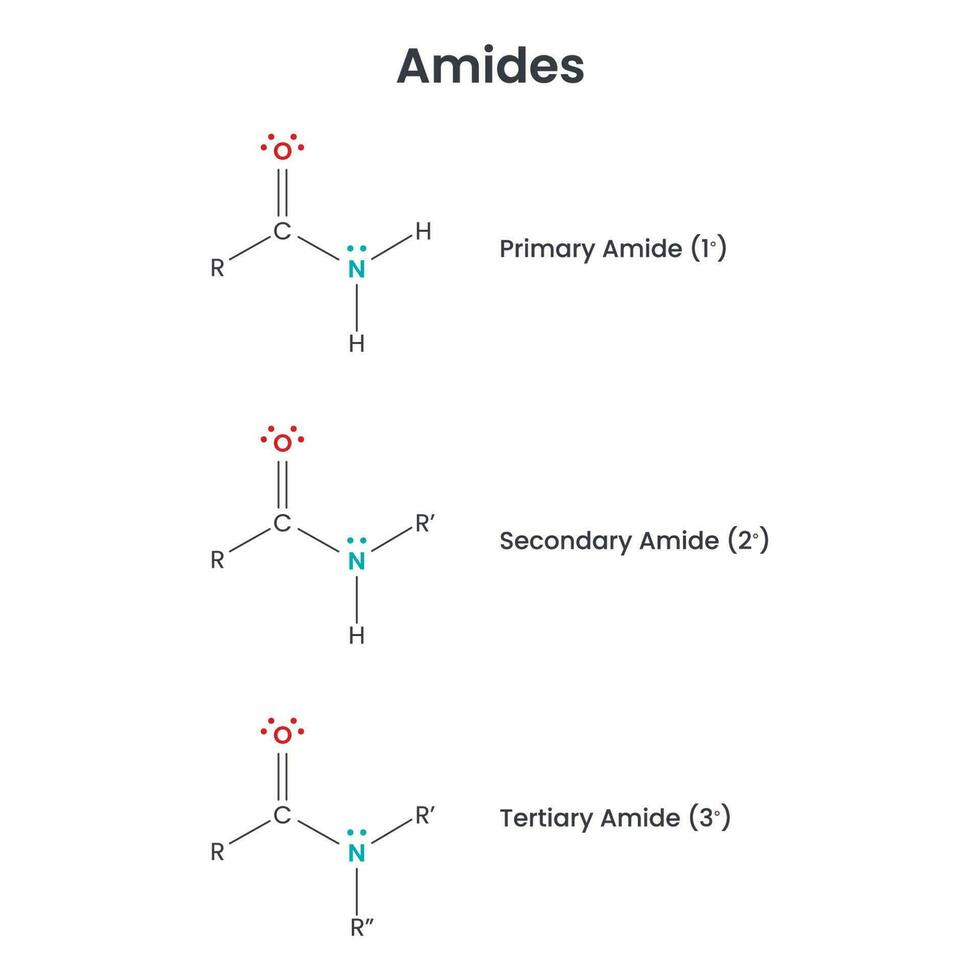 Amides

O
C
R
N
H
H

Primary Amide (1°)

O
C
R
N
R′
H

Secondary Amide (2°)

O
C
R
N
R′
R″

Tertiary Amide (3°)