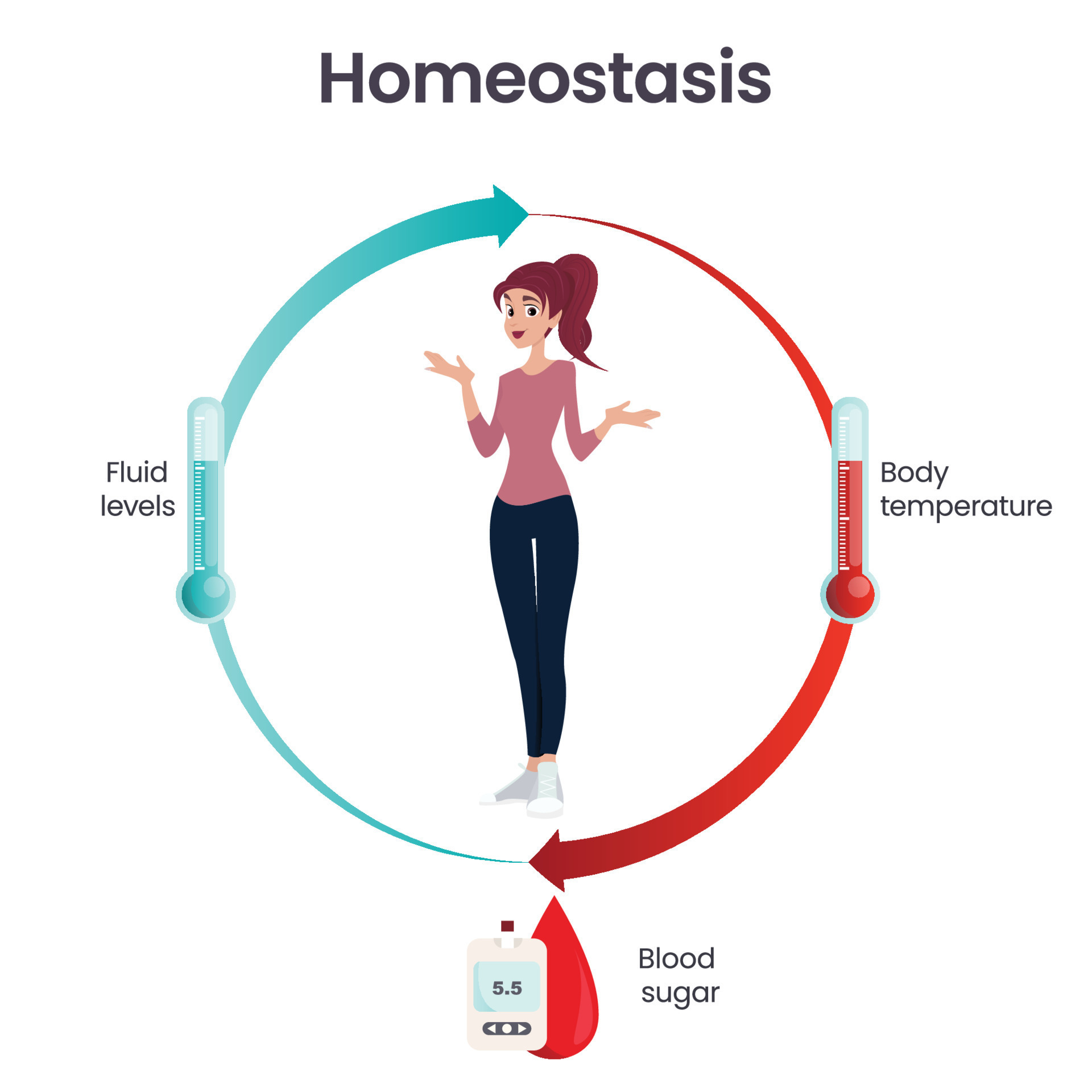 Homeostasis

Fluid levels

Body temperature

5.5

Blood sugar