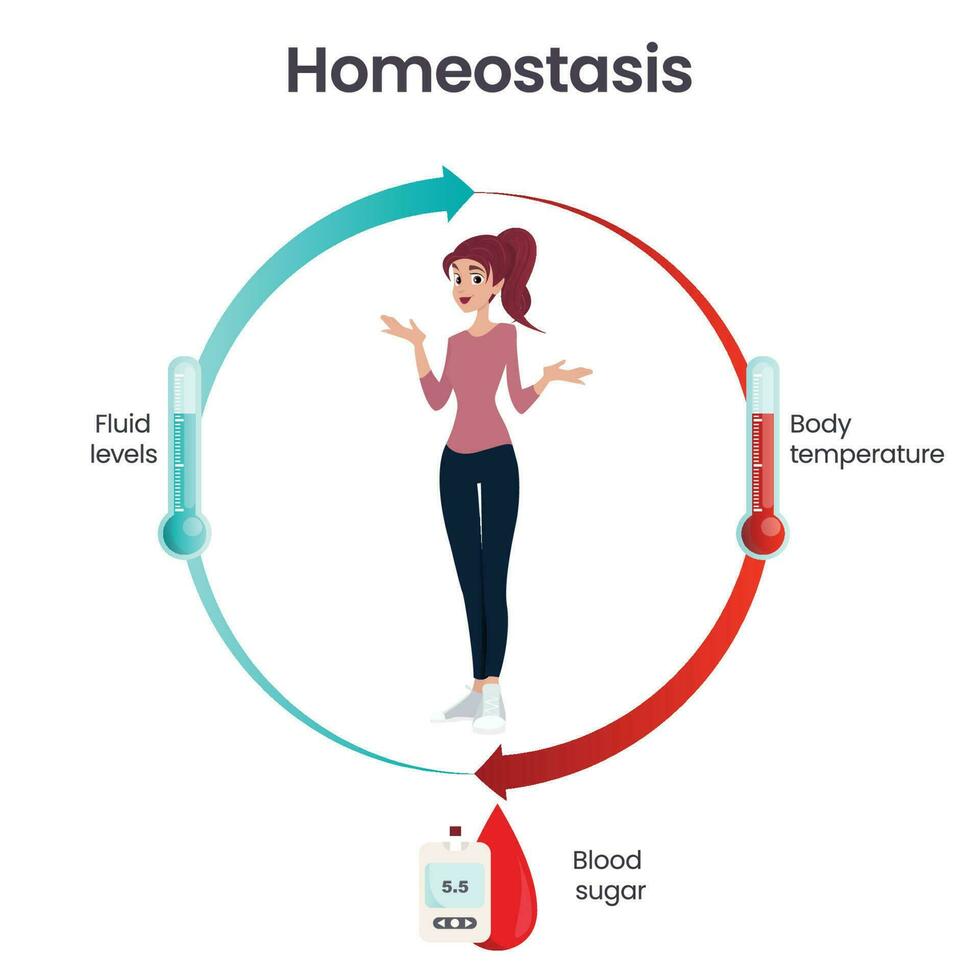 Homeostasis

Fluid levels

Body temperature

5.5

Blood sugar