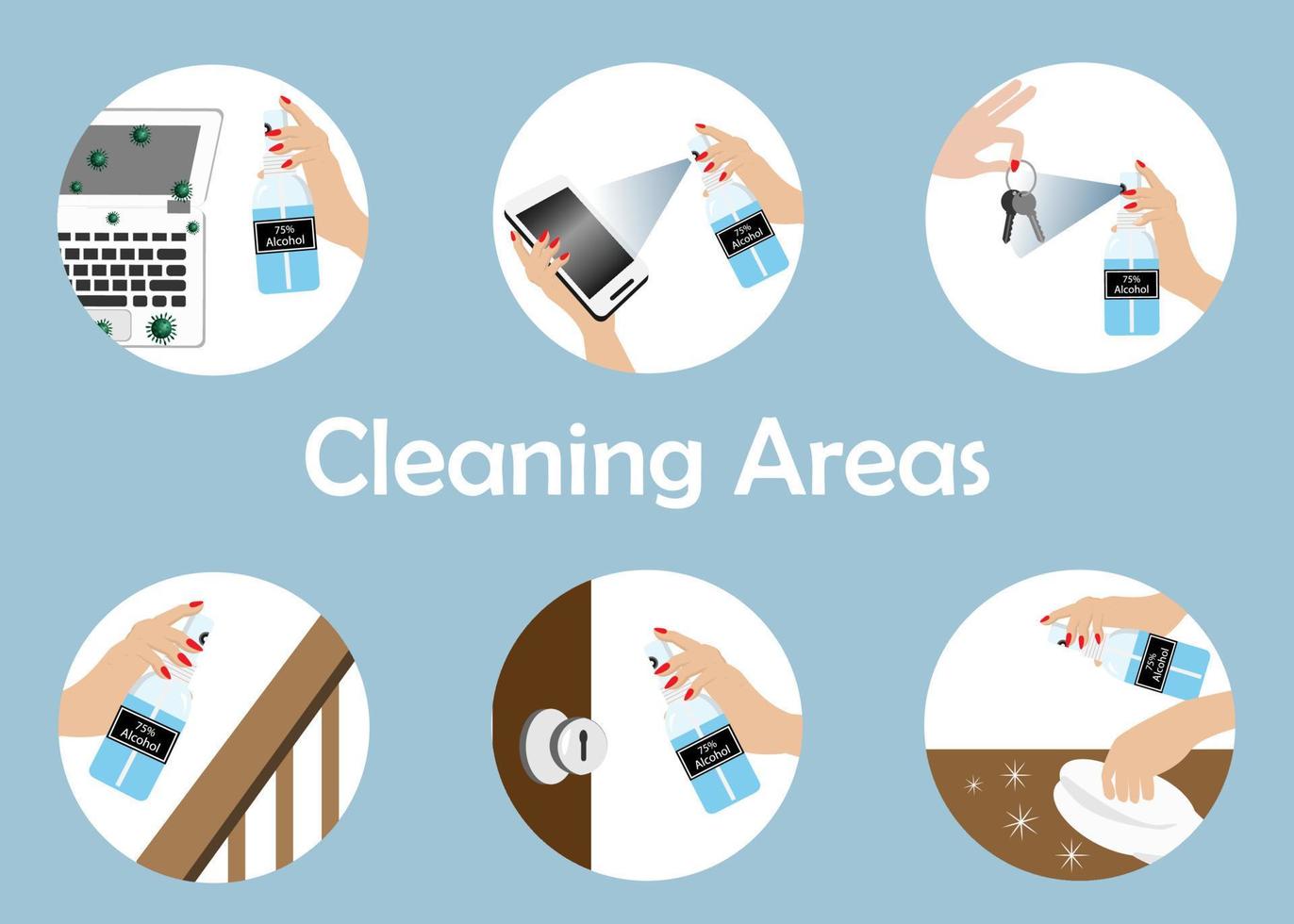 75%
Alcohol

75%
Alcohol

75%
Alcohol

Cleaning Areas

75%
Alcohol

75%
Alcohol

75%
Alcohol