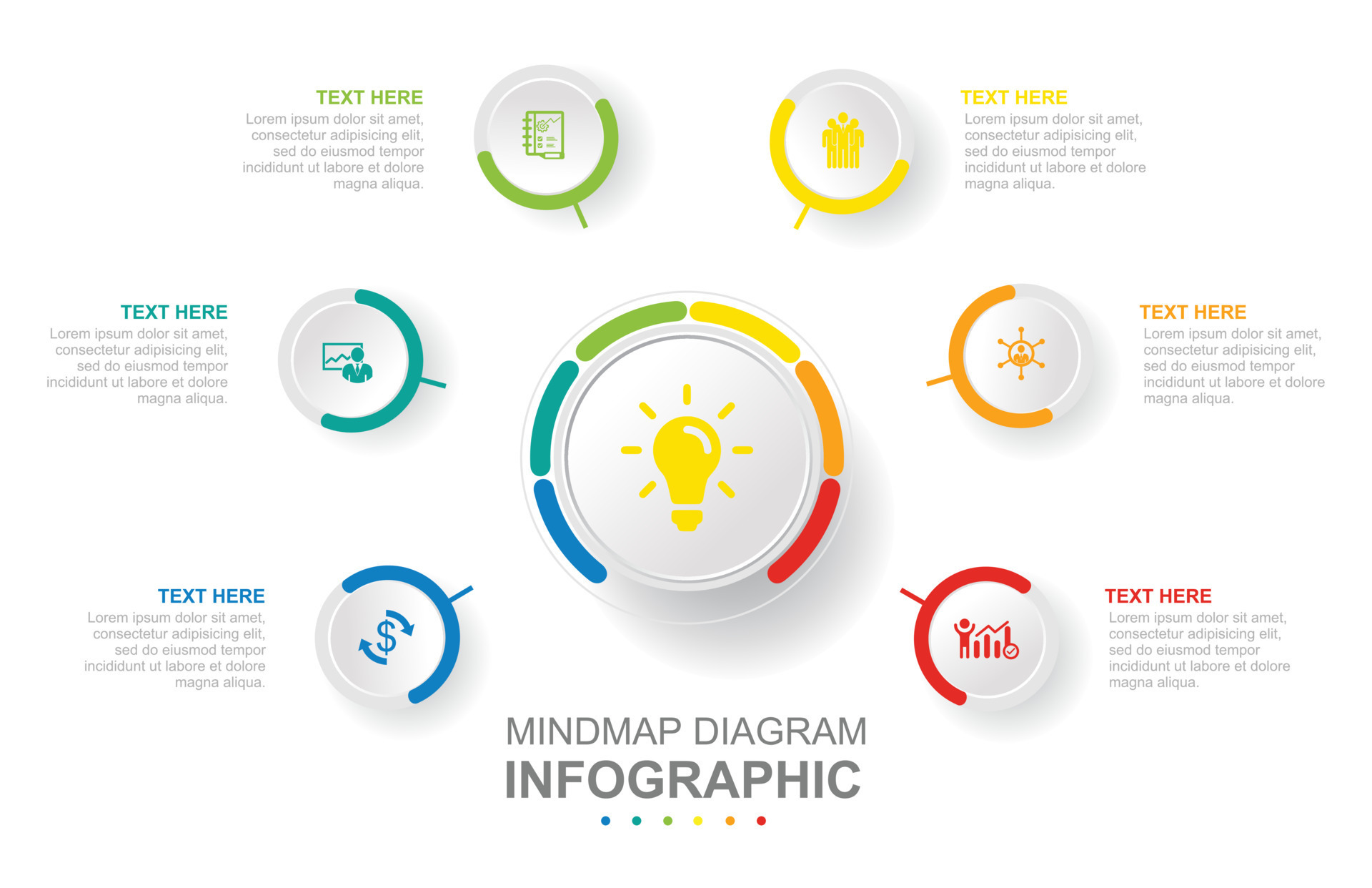 TEXT HERE
Lorem ipsum dolor sit amet, consectetur adipisicing elit, sed do eiusmod tempor incididunt ut labore et dolore magna aliqua.

TEXT HERE
Lorem ipsum dolor sit amet, consectetur adipisicing elit, sed do eiusmod tempor incididunt ut labore et dolore magna aliqua.

TEXT HERE
Lorem ipsum dolor sit amet, consectetur adipisicing elit, sed do eiusmod tempor incididunt ut labore et dolore magna aliqua.

TEXT HERE
Lorem ipsum dolor sit amet, consectetur adipisicing elit, sed do eiusmod tempor incididunt ut labore et dolore magna aliqua.

TEXT HERE
Lorem ipsum dolor sit amet, consectetur adipisicing elit, sed do eiusmod tempor incididunt ut labore et dolore magna aliqua.

TEXT HERE
Lorem ipsum dolor sit amet, consectetur adipisicing elit, sed do eiusmod tempor incididunt ut labore et dolore magna aliqua.

MINDMAP DIAGRAM
INFOGRAPHIC