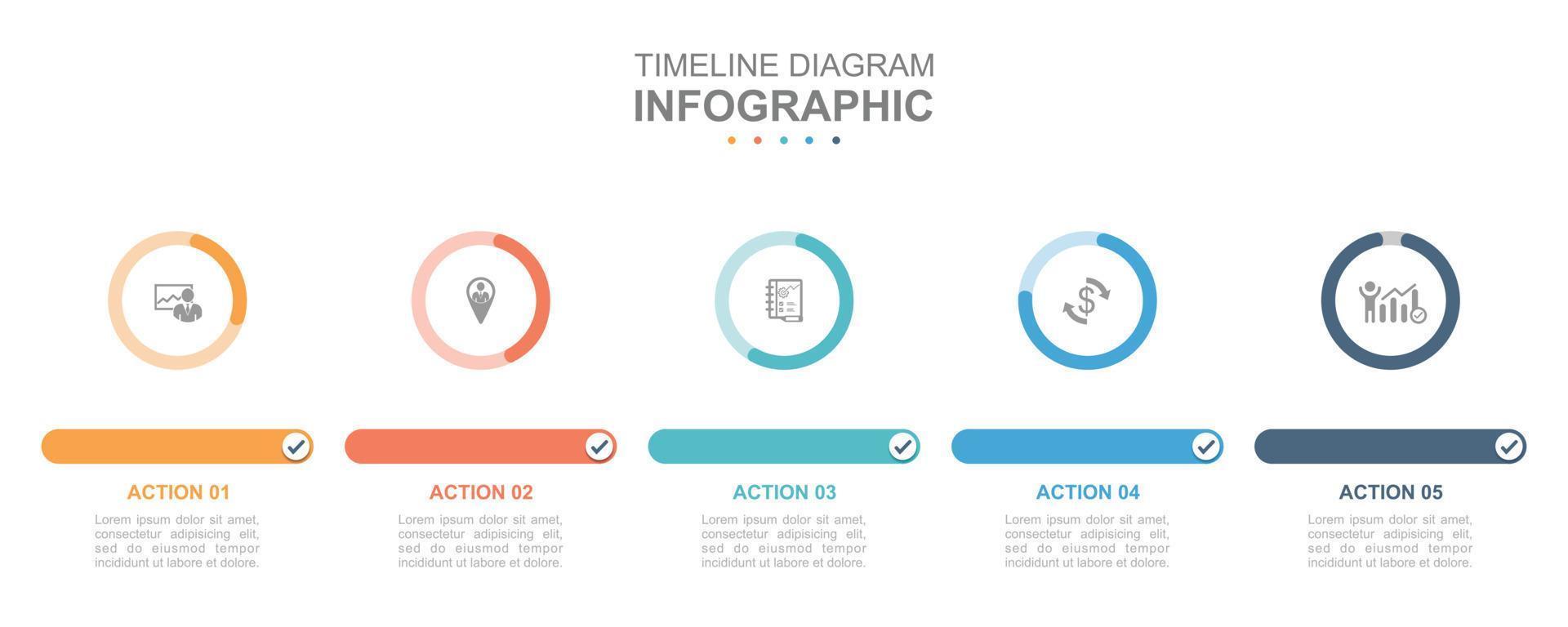 TIMELINE DIAGRAM
INFOGRAPHIC

ACTION 01
Lorem ipsum dolor sit amet, consectetur adipisicing elit, sed do eiusmod tempor incididunt ut labore et dolore.

ACTION 02
Lorem ipsum dolor sit amet, consectetur adipisicing elit, sed do eiusmod tempor incididunt ut labore et dolore.

ACTION 03
Lorem ipsum dolor sit amet, consectetur adipisicing elit, sed do eiusmod tempor incididunt ut labore et dolore.

ACTION 04
Lorem ipsum dolor sit amet, consectetur adipisicing elit, sed do eiusmod tempor incididunt ut labore et dolore.

ACTION 05
Lorem ipsum dolor sit amet, consectetur adipisicing elit, sed do eiusmod tempor incididunt ut labore et dolore.