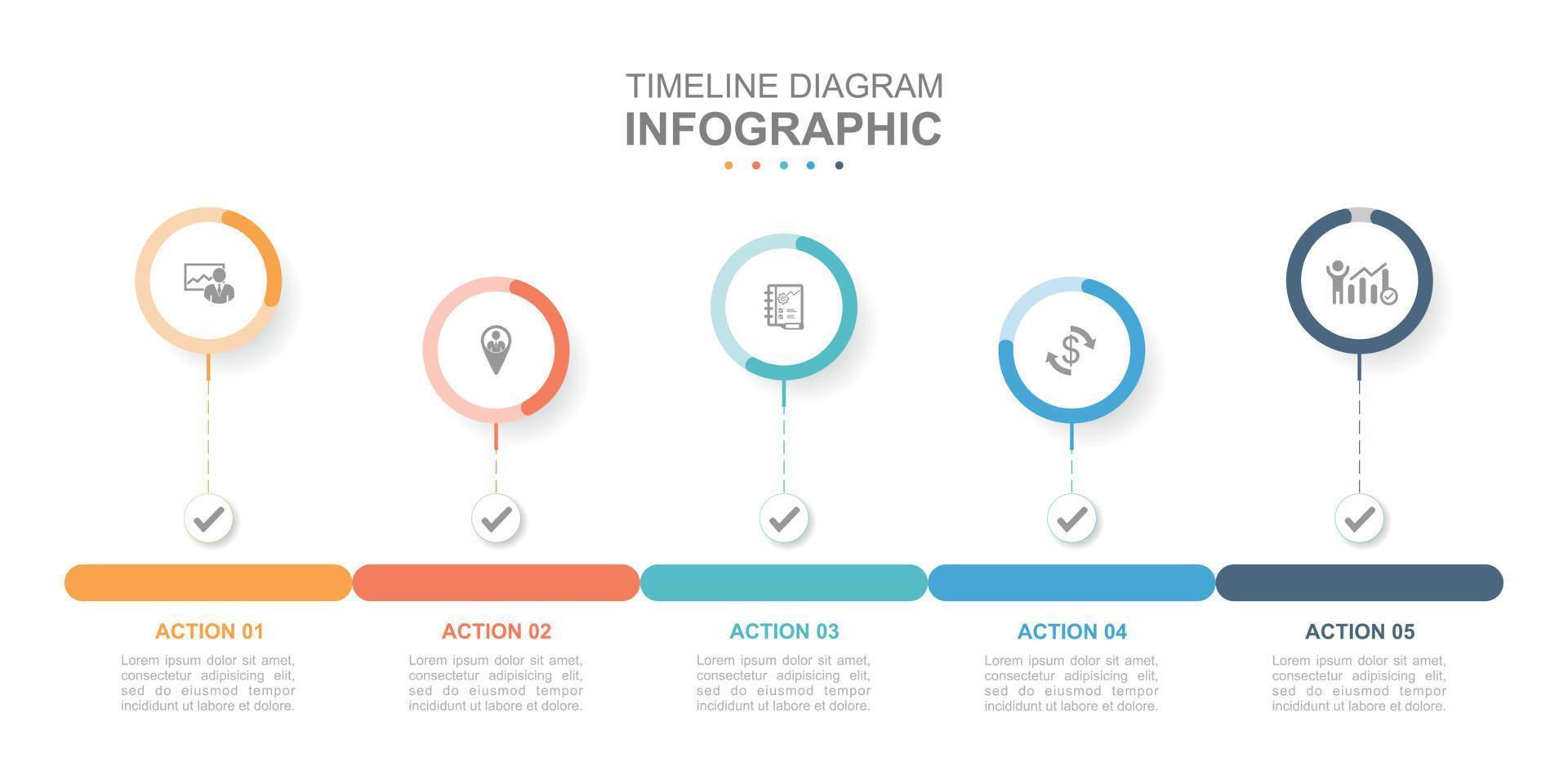 TIMELINE DIAGRAM
INFOGRAPHIC

ACTION 01

Lorem ipsum dolor sit amet, consectetur adipisicing elit, sed do eiusmod tempor incididunt ut labore et dolore.

ACTION 02

Lorem ipsum dolor sit amet, consectetur adipisicing elit, sed do eiusmod tempor incididunt ut labore et dolore.

ACTION 03

Lorem ipsum dolor sit amet, consectetur adipisicing elit, sed do eiusmod tempor incididunt ut labore et dolore.

ACTION 04

Lorem ipsum dolor sit amet, consectetur adipisicing elit, sed do eiusmod tempor incididunt ut labore et dolore.

ACTION 05

Lorem ipsum dolor sit amet, consectetur adipisicing elit, sed do eiusmod tempor incididunt ut labore et dolore.