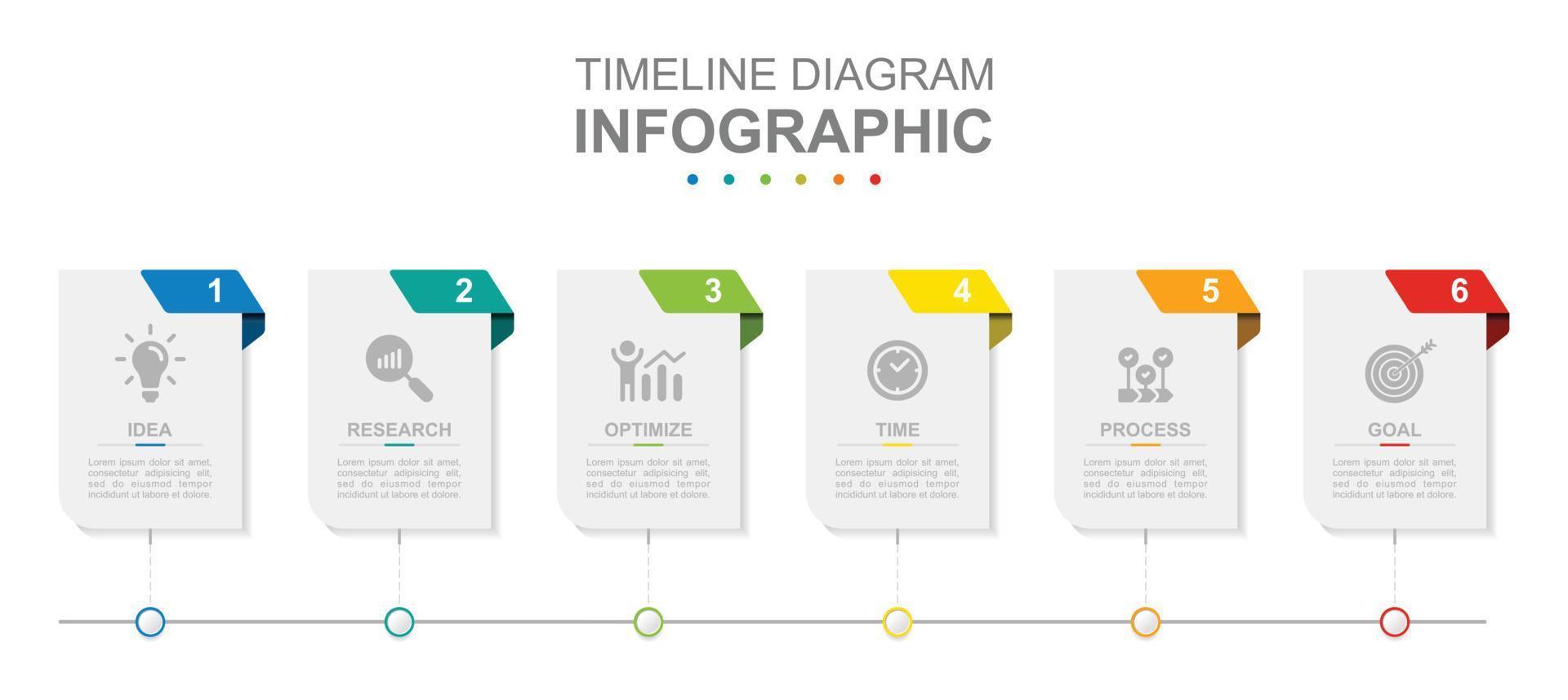 TIMELINE DIAGRAM
INFOGRAPHIC

1
IDEA
Lorem ipsum dolor sit amet, consectetur adipisicing elit, sed do eiusmod tempor incididunt ut labore et dolore.

2
RESEARCH
Lorem ipsum dolor sit amet, consectetur adipisicing elit, sed do eiusmod tempor incididunt ut labore et dolore.

3
OPTIMIZE
Lorem ipsum dolor sit amet, consectetur adipisicing elit, sed do eiusmod tempor incididunt ut labore et dolore.

4
TIME
Lorem ipsum dolor sit amet, consectetur adipisicing elit, sed do eiusmod tempor incididunt ut labore et dolore.

5
PROCESS
Lorem ipsum dolor sit amet, consectetur adipisicing elit, sed do eiusmod tempor incididunt ut labore et dolore.

6
GOAL
Lorem ipsum dolor sit amet, consectetur adipisicing elit, sed do eiusmod tempor incididunt ut labore et dolore.