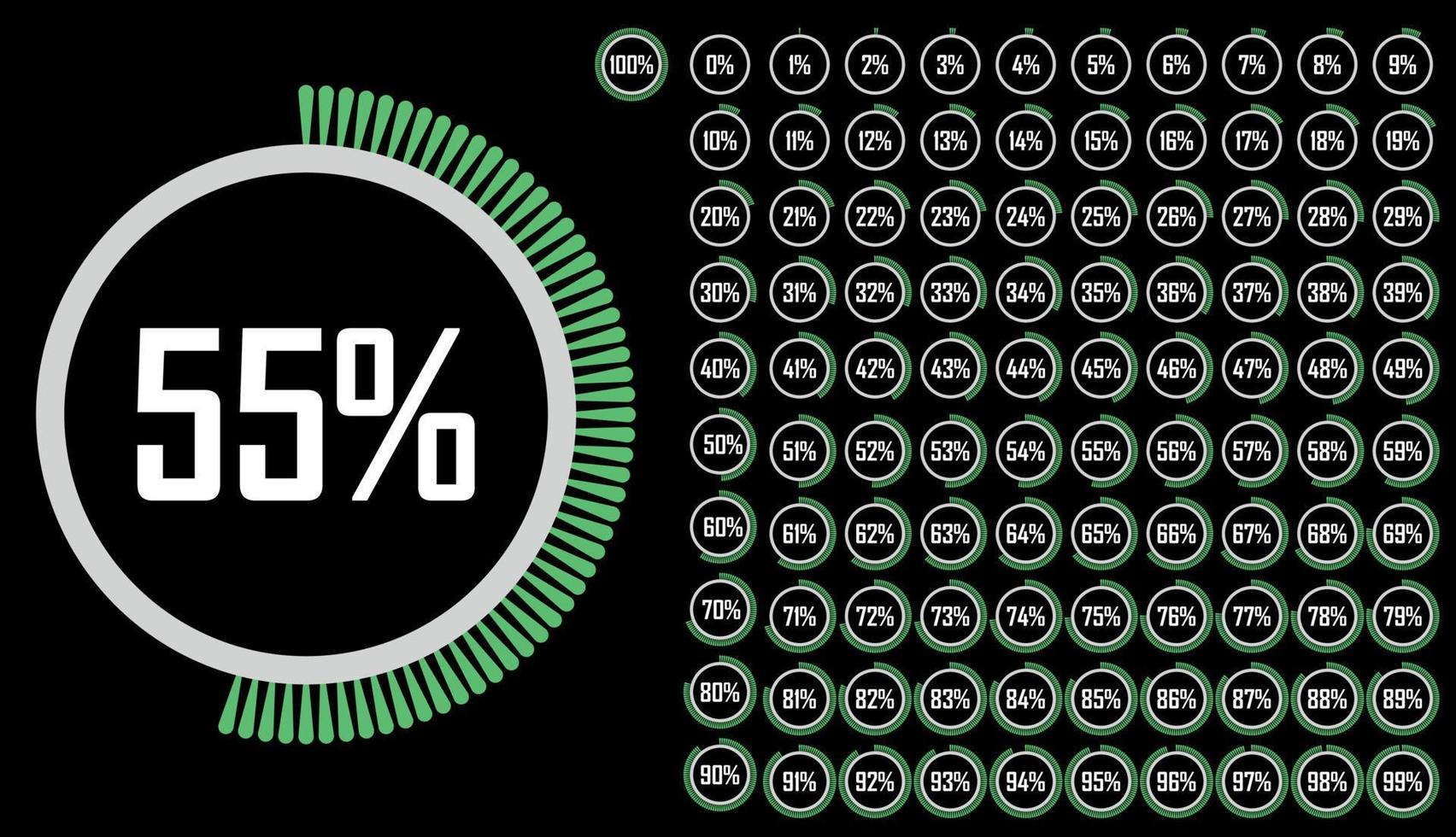 55%

100% 0% 1% 2% 3% 4% 5% 6% 7% 8% 9%

10% 11% 12% 13% 14% 15% 16% 17% 18% 19%

20% 21% 22% 23% 24% 25% 26% 27% 28% 29%

30% 31% 32% 33% 34% 35% 36% 37% 38% 39%

40% 41% 42% 43% 44% 45% 46% 47% 48% 49%

50% 51% 52% 53% 54% 55% 56% 57% 58% 59%

60% 61% 62% 63% 64% 65% 66% 67% 68% 69%

70% 71% 72% 73% 74% 75% 76% 77% 78% 79%

80% 81% 82% 83% 84% 85% 86% 87% 88% 89%

90% 91% 92% 93% 94% 95% 96% 97% 98% 99%