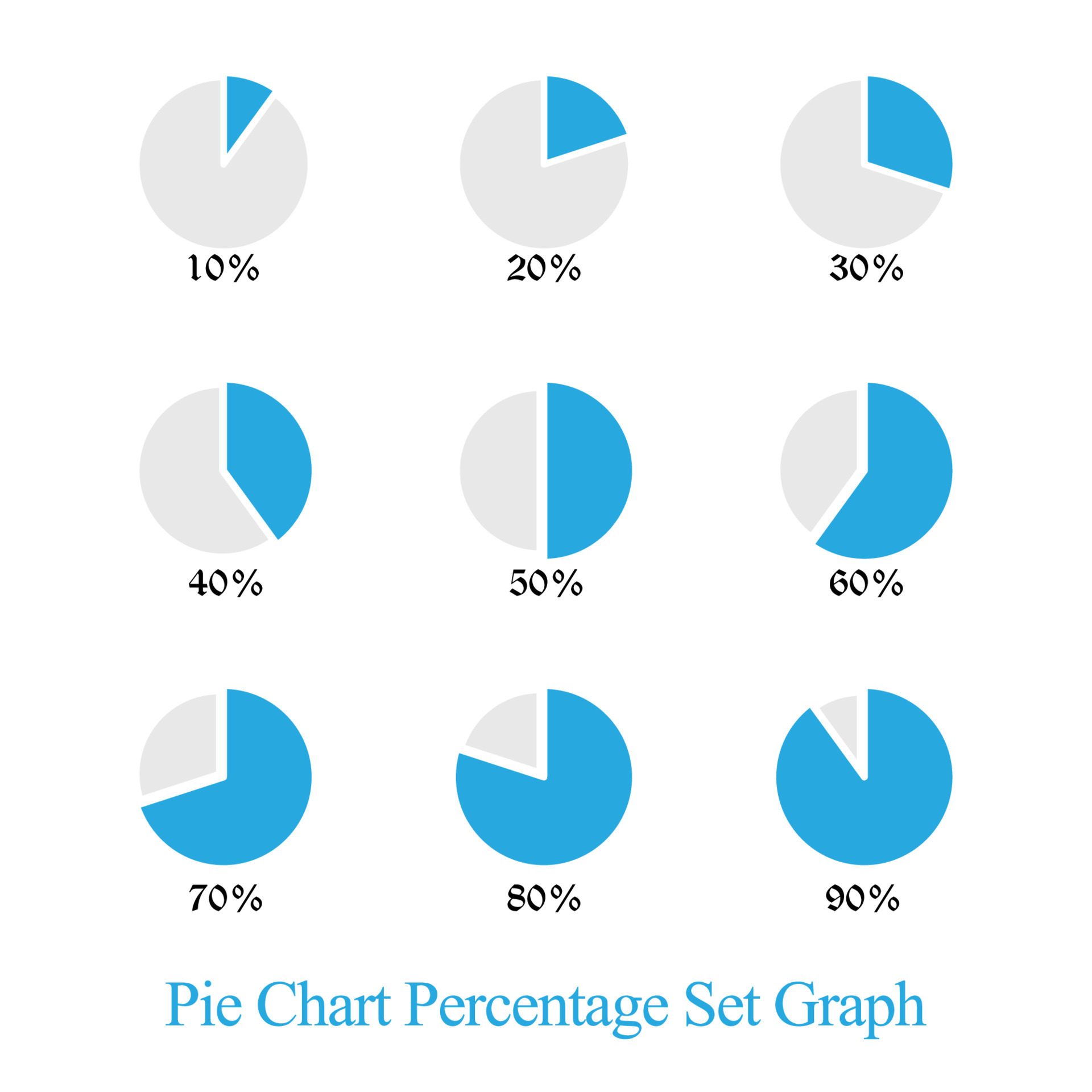 10%

20%

30%

40%

50%

60%

70%

80%

90%

Pie Chart Percentage Set Graph