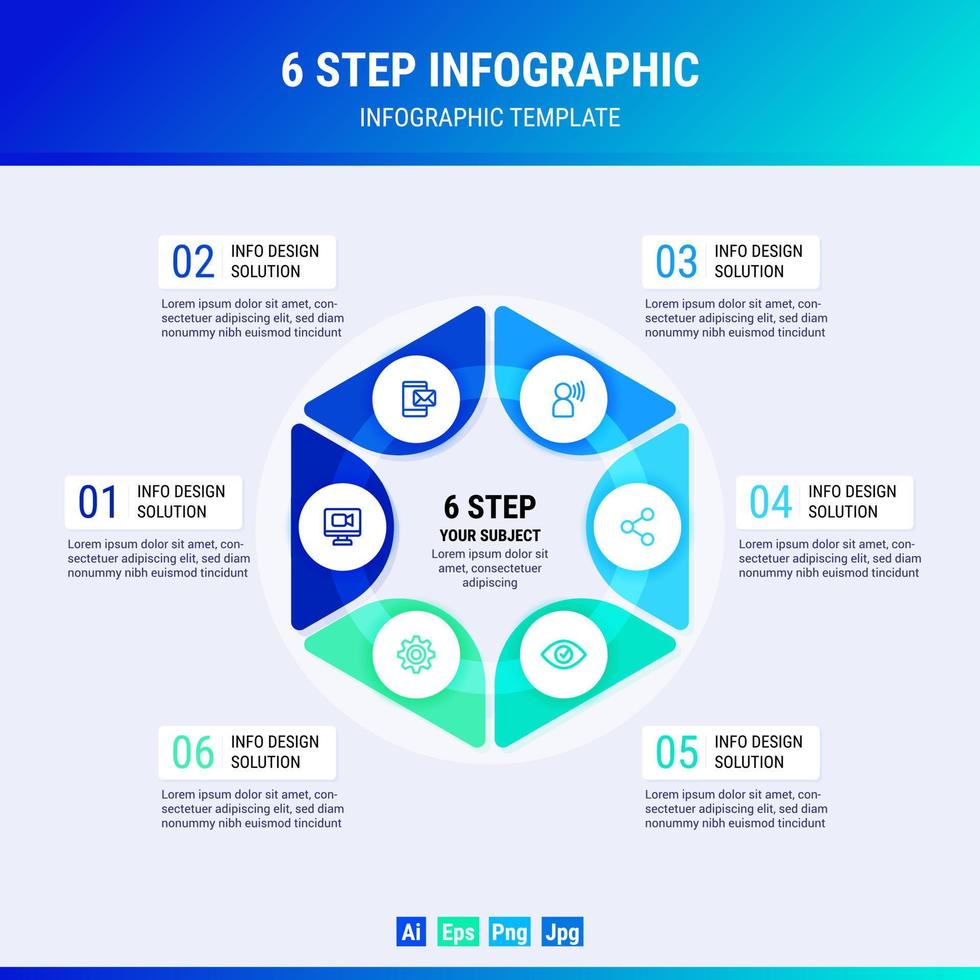 6 STEP INFOGRAPHIC
INFOGRAPHIC TEMPLATE

02 INFO DESIGN SOLUTION
Lorem ipsum dolor sit amet, consectetuer adipiscing elit, sed diam nonummy nibh euismod tincidunt

03 INFO DESIGN SOLUTION
Lorem ipsum dolor sit amet, consectetuer adipiscing elit, sed diam nonummy nibh euismod tincidunt

01 INFO DESIGN SOLUTION
Lorem ipsum dolor sit amet, consectetuer adipiscing elit, sed diam nonummy nibh euismod tincidunt

6 STEP
YOUR SUBJECT
Lorem ipsum dolor sit amet, consectetuer adipiscing

04 INFO DESIGN SOLUTION
Lorem ipsum dolor sit amet, consectetuer adipiscing elit, sed diam nonummy nibh euismod tincidunt

06 INFO DESIGN SOLUTION
Lorem ipsum dolor sit amet, consectetuer adipiscing elit, sed diam nonummy nibh euismod tincidunt

05 INFO DESIGN SOLUTION
Lorem ipsum dolor sit amet, consectetuer adipiscing elit, sed diam nonummy nibh euismod tincidunt

Ai Eps Png Jpg