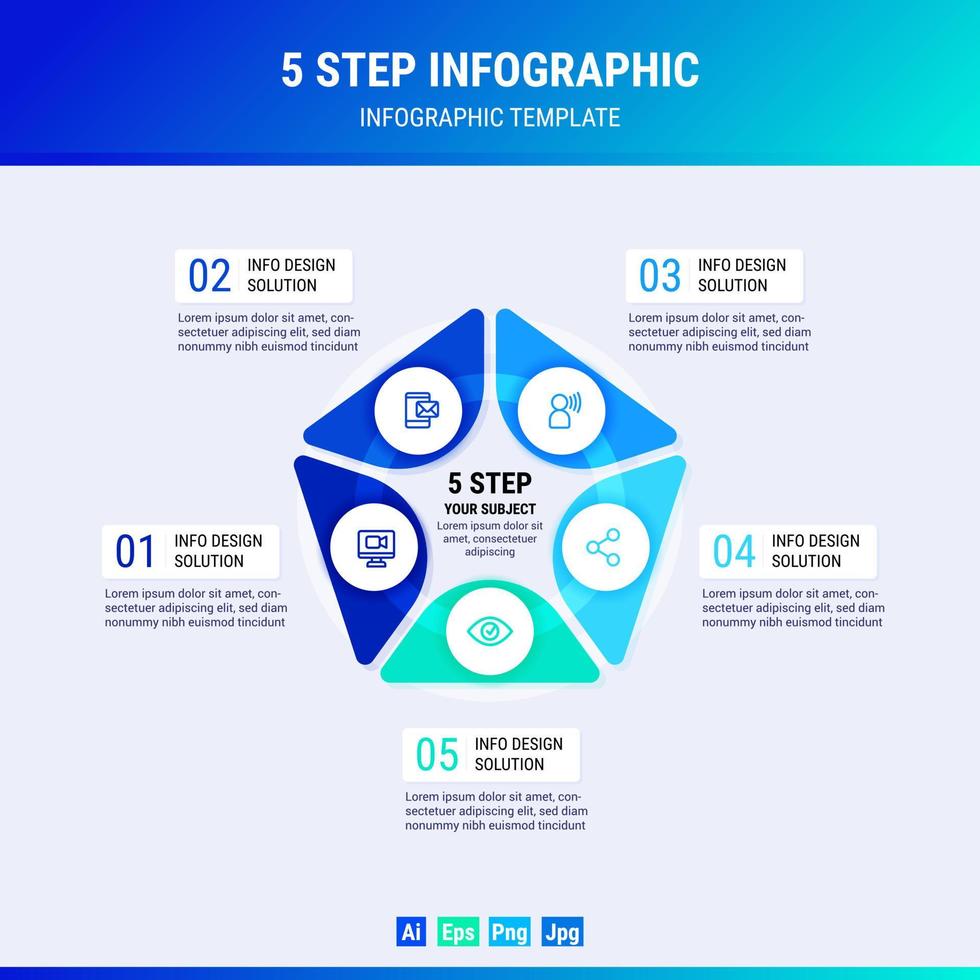 5 STEP INFOGRAPHIC
INFOGRAPHIC TEMPLATE

02 INFO DESIGN SOLUTION
Lorem ipsum dolor sit amet, consectetuer adipiscing elit, sed diam nonummy nibh euismod tincidunt

03 INFO DESIGN SOLUTION
Lorem ipsum dolor sit amet, consectetuer adipiscing elit, sed diam nonummy nibh euismod tincidunt

5 STEP
YOUR SUBJECT
Lorem ipsum dolor sit amet, consectetuer adipiscing

01 INFO DESIGN SOLUTION
Lorem ipsum dolor sit amet, consectetuer adipiscing elit, sed diam nonummy nibh euismod tincidunt

04 INFO DESIGN SOLUTION
Lorem ipsum dolor sit amet, consectetuer adipiscing elit, sed diam nonummy nibh euismod tincidunt

05 INFO DESIGN SOLUTION
Lorem ipsum dolor sit amet, consectetuer adipiscing elit, sed diam nonummy nibh euismod tincidunt

Ai Eps Png Jpg