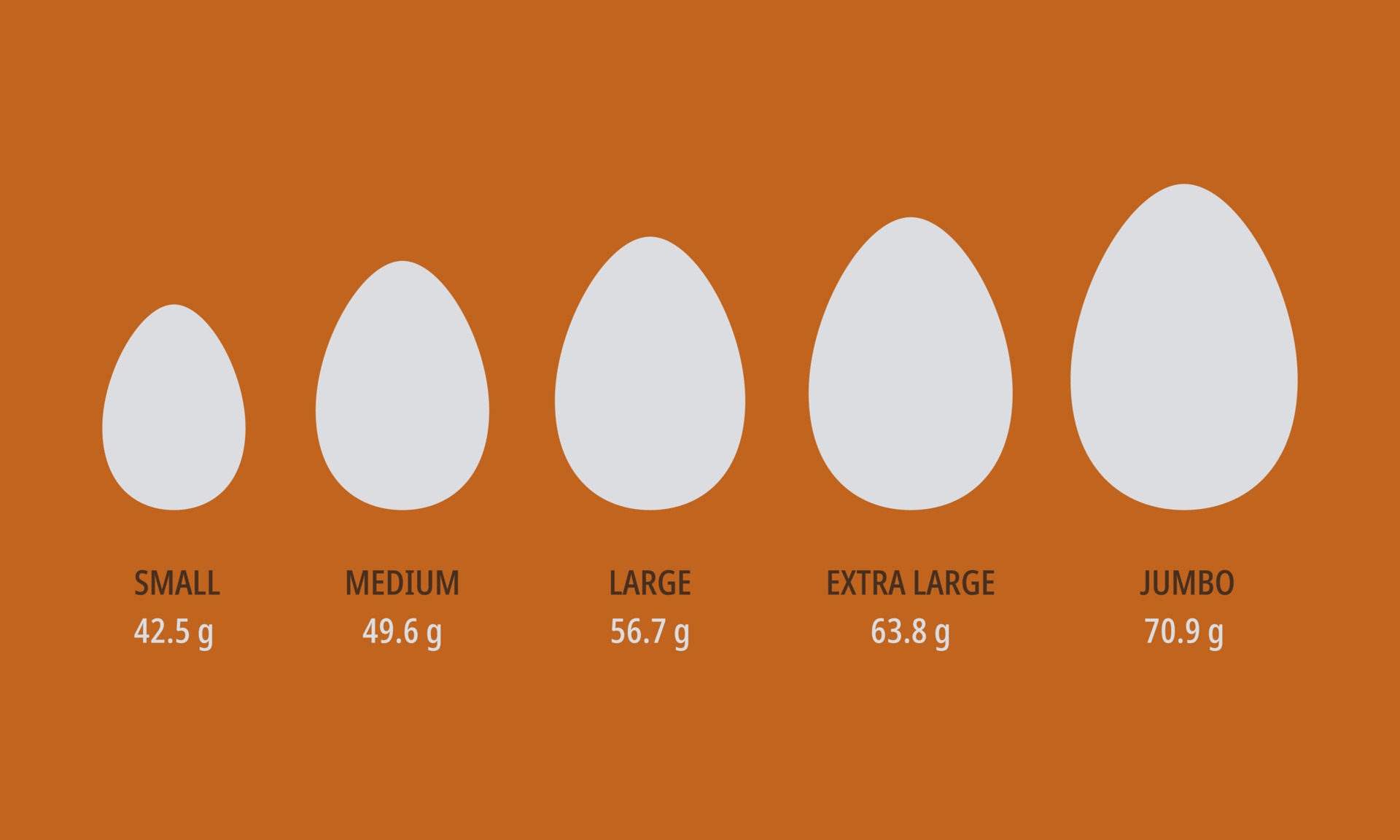 SMALL
42.5 g

MEDIUM
49.6 g

LARGE
56.7 g

EXTRA LARGE
63.8 g

JUMBO
70.9 g