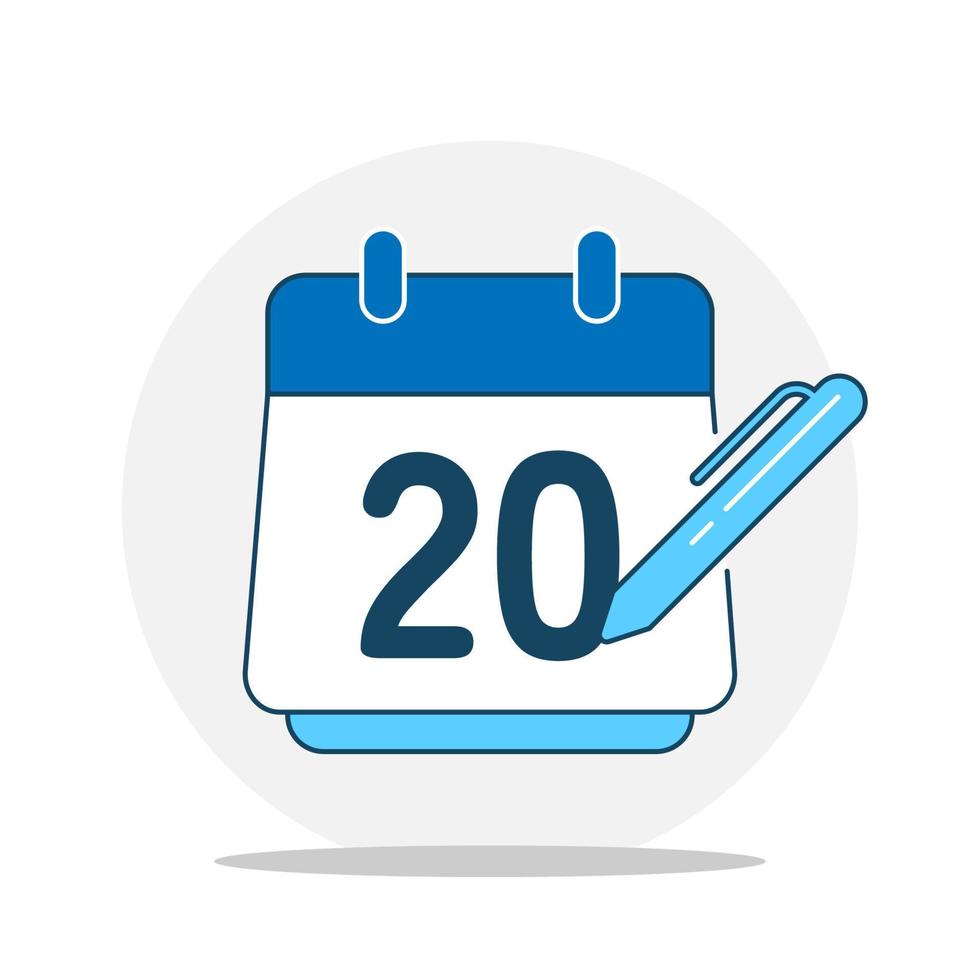 20