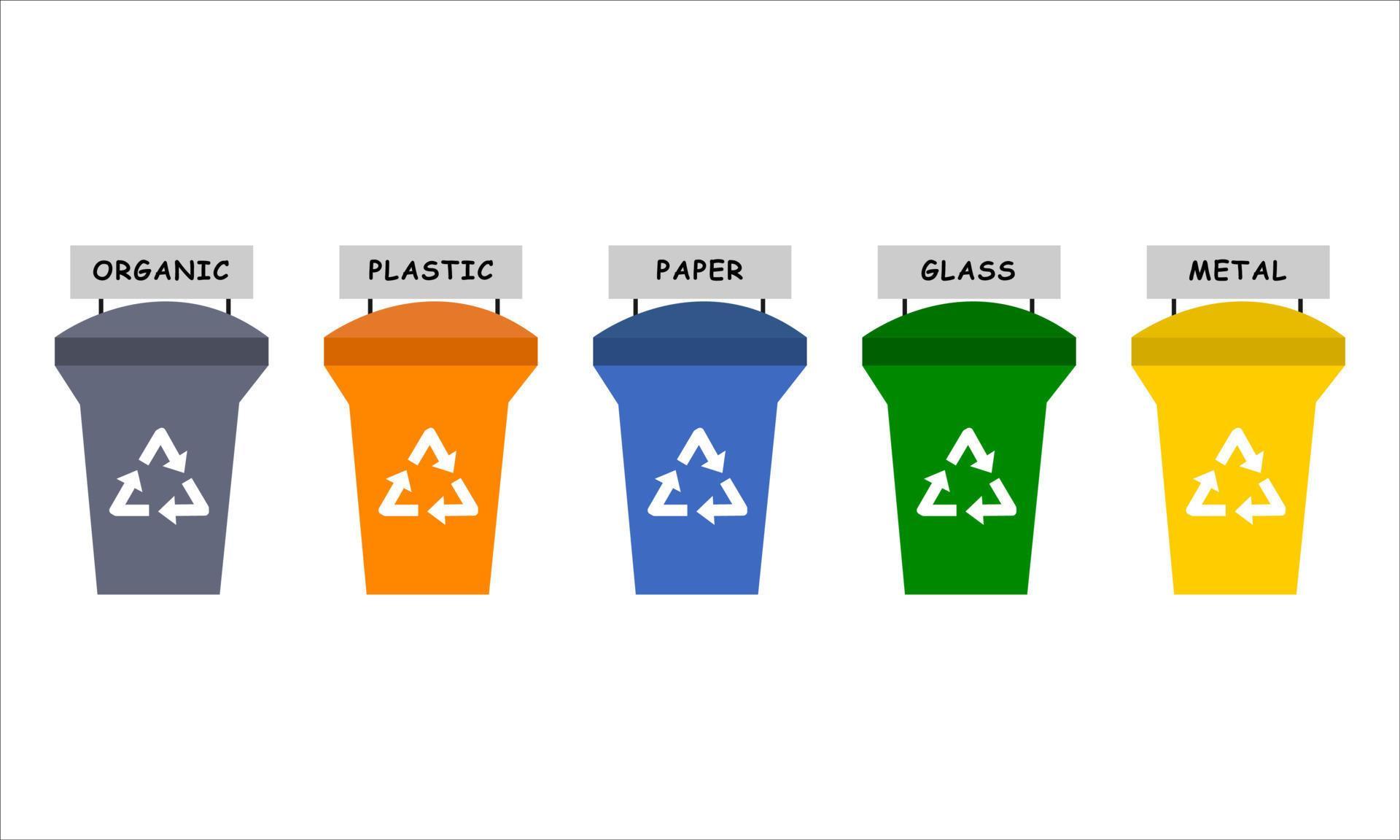 ORGANIC

PLASTIC

PAPER

GLASS

METAL