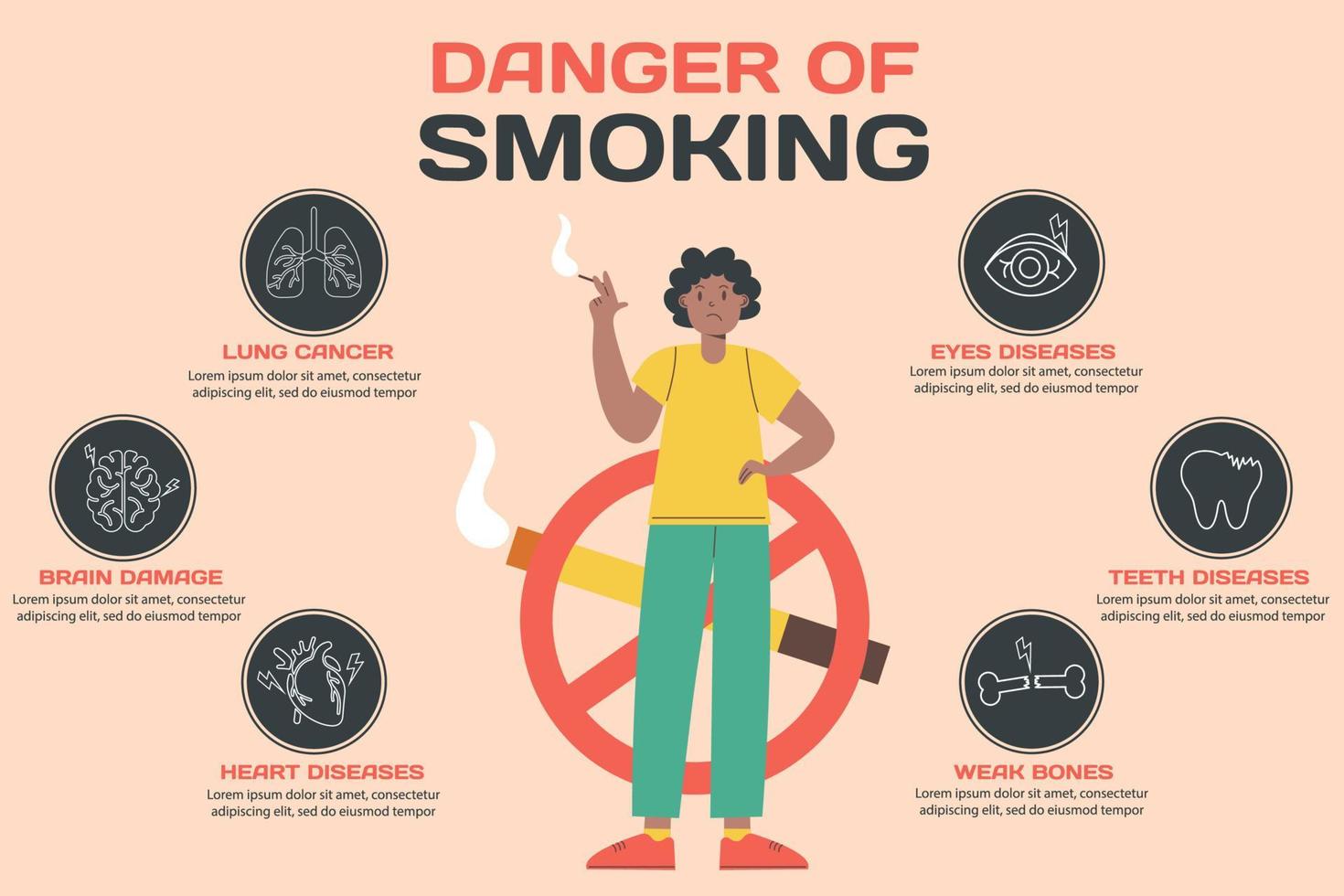 DANGER OF
SMOKING

LUNG CANCER
Lorem ipsum dolor sit amet, consectetur adipiscing elit, sed do eiusmod tempor

BRAIN DAMAGE
Lorem ipsum dolor sit amet, consectetur adipiscing elit, sed do eiusmod tempor

HEART DISEASES
Lorem ipsum dolor sit amet, consectetur adipiscing elit, sed do eiusmod tempor

EYES DISEASES
Lorem ipsum dolor sit amet, consectetur adipiscing elit, sed do eiusmod tempor

TEETH DISEASES
Lorem ipsum dolor sit amet, consectetur adipiscing elit, sed do eiusmod tempor

WEAK BONES
Lorem ipsum dolor sit amet, consectetur adipiscing elit, sed do eiusmod tempor