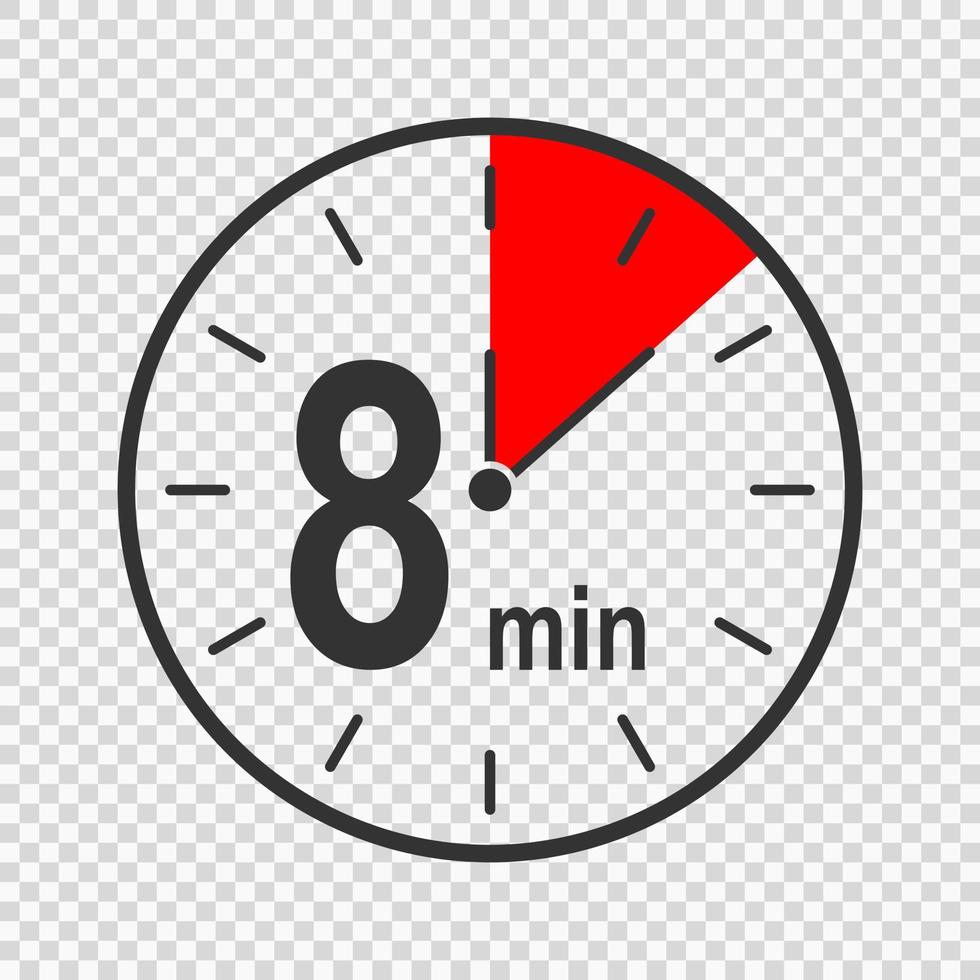 8 min